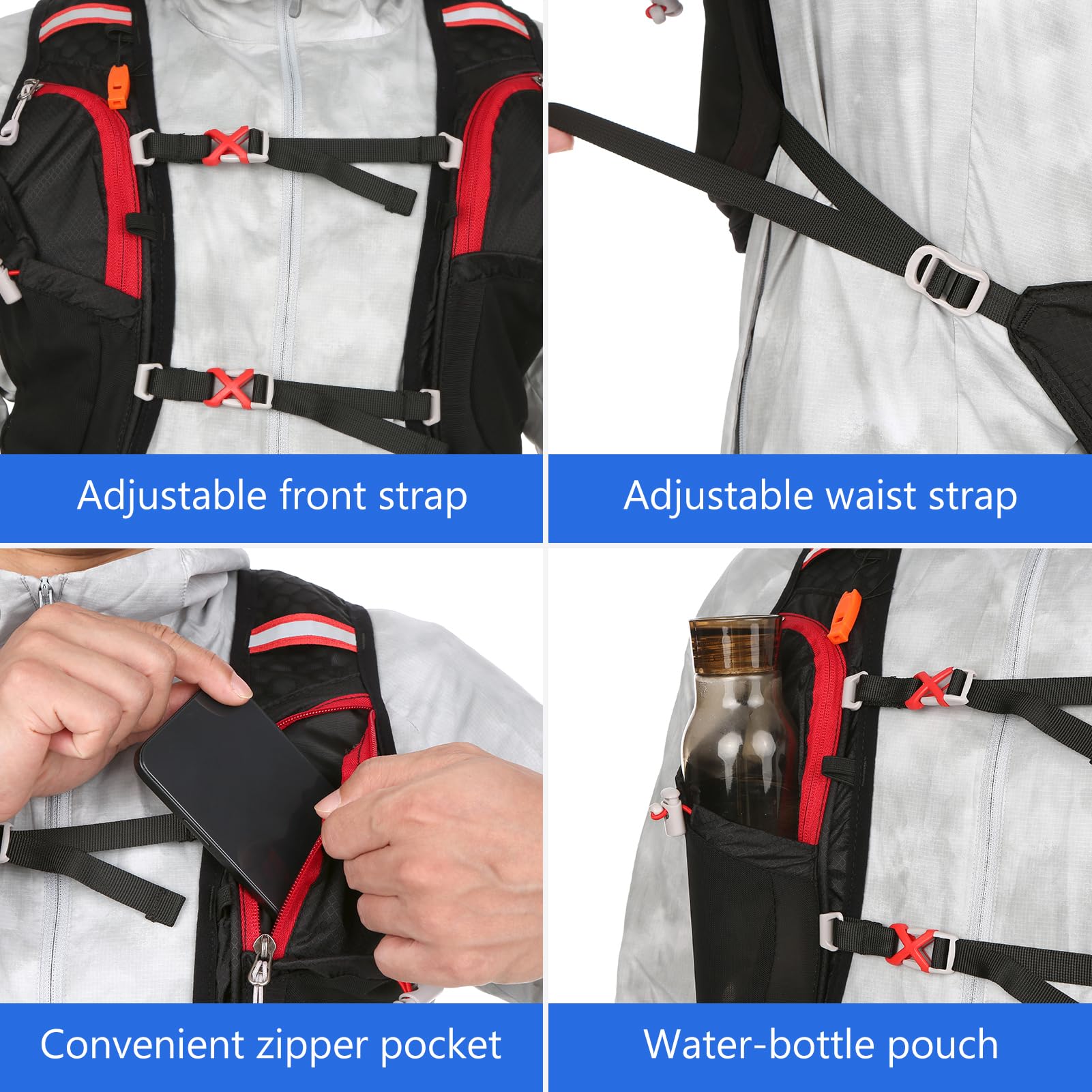 Adjustable front strap

Adjustable waist strap

Convenient zipper pocket

Water-bottle pouch