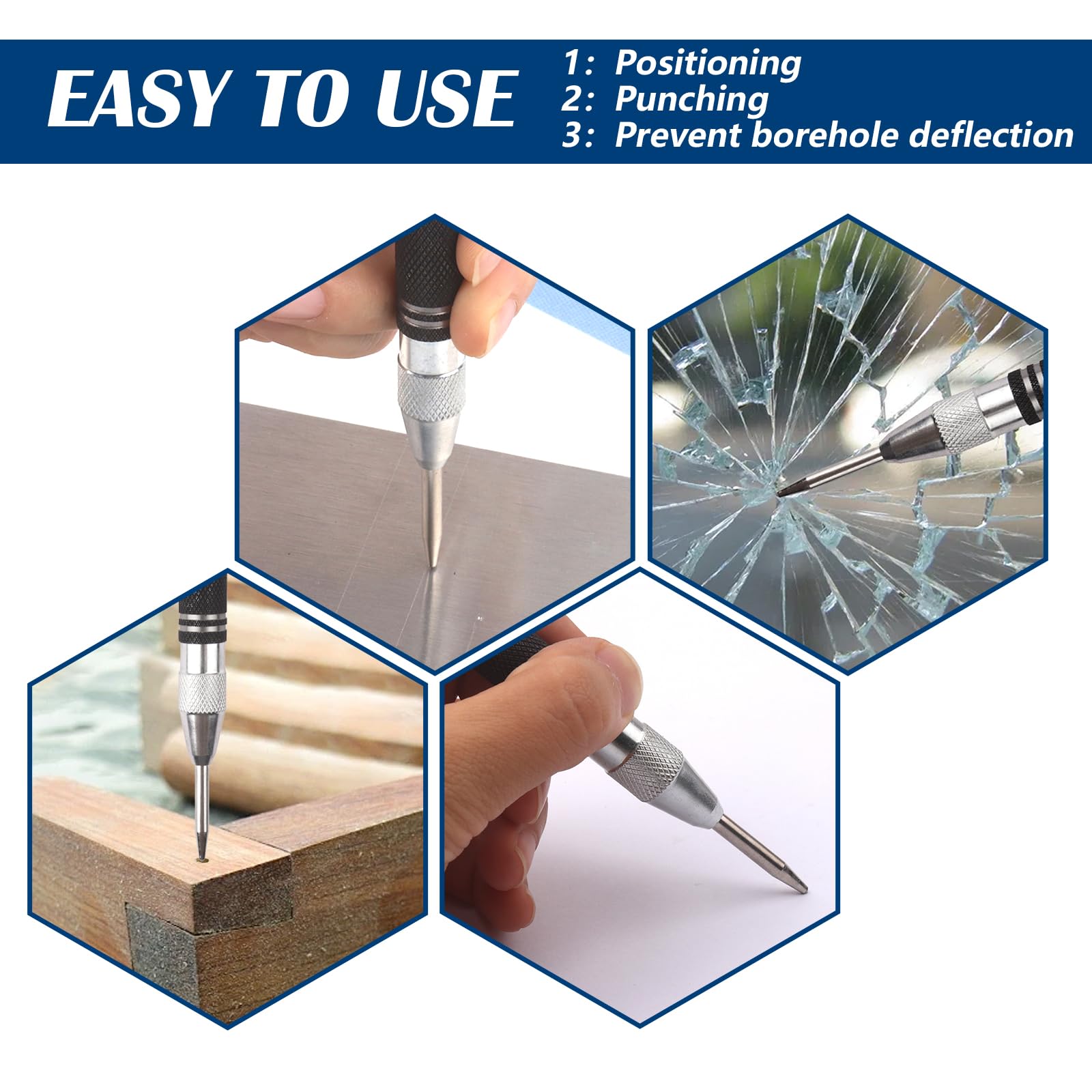 EASY TO USE

1: Positioning
2: Punching
3: Prevent borehole deflection