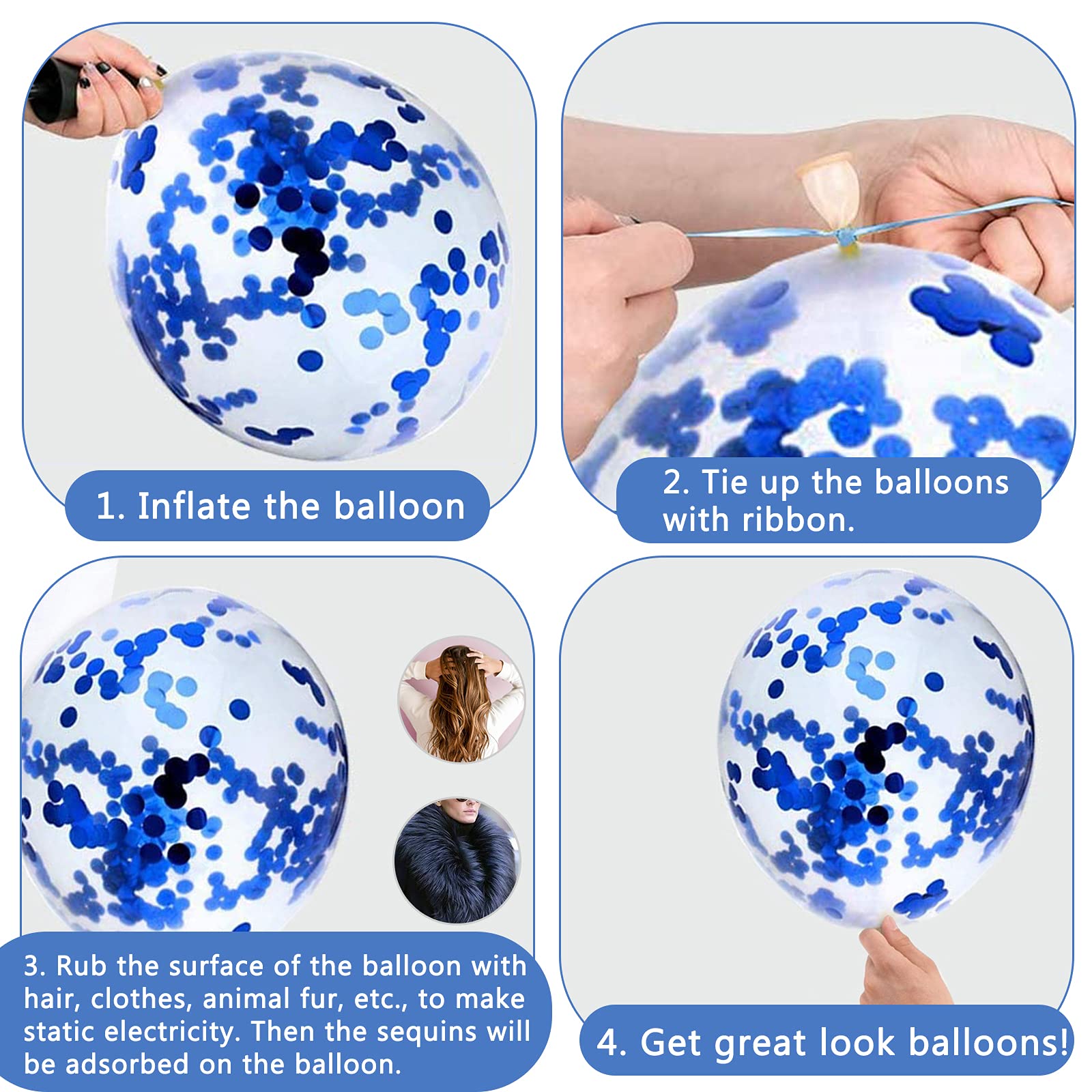 1. Inflate the balloon

2. Tie up the balloons with ribbon.

3. Rub the surface of the balloon with hair, clothes, animal fur, etc., to make static electricity. Then the sequins will be adsorbed on the balloon.

4. Get great look balloons!