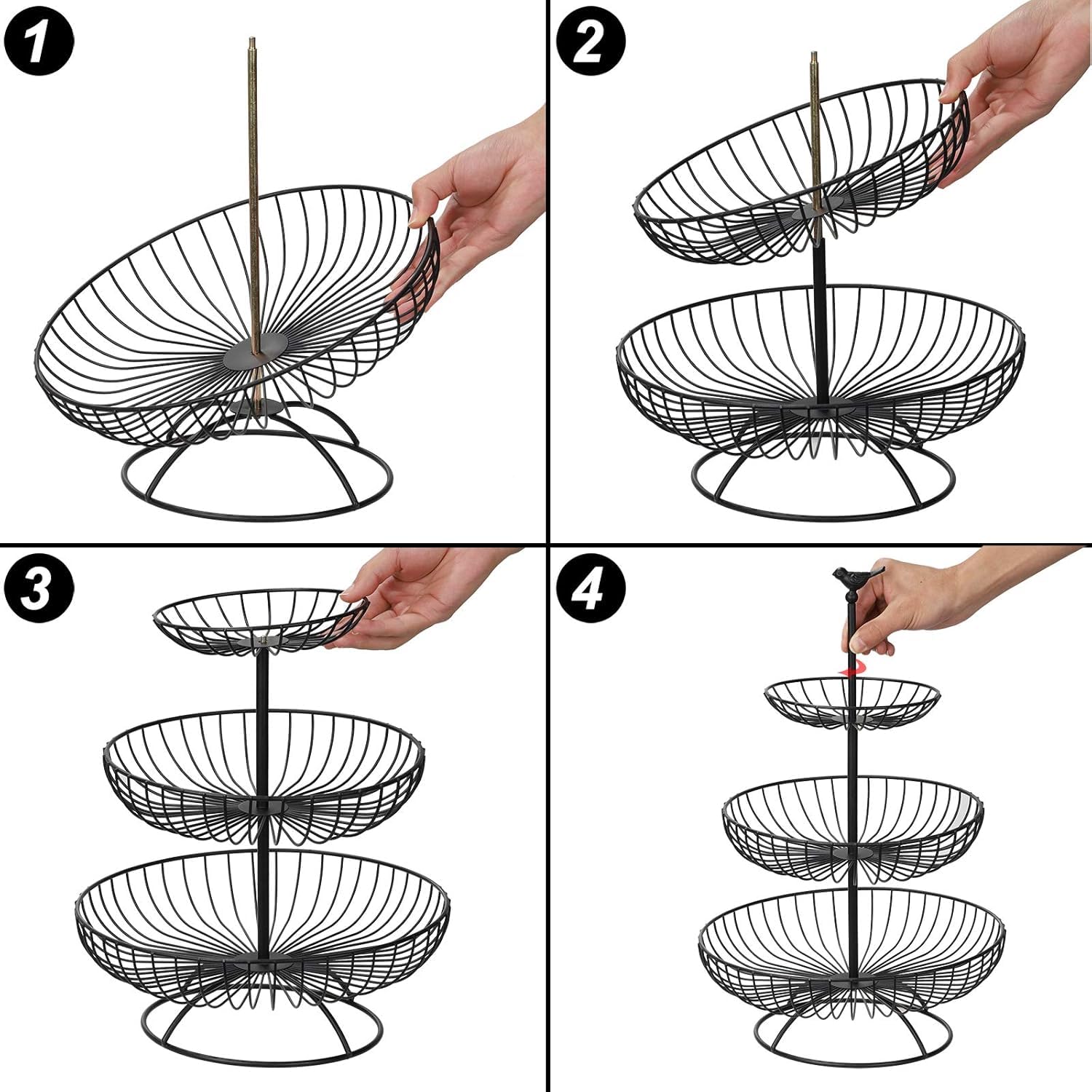 1

2

3

4