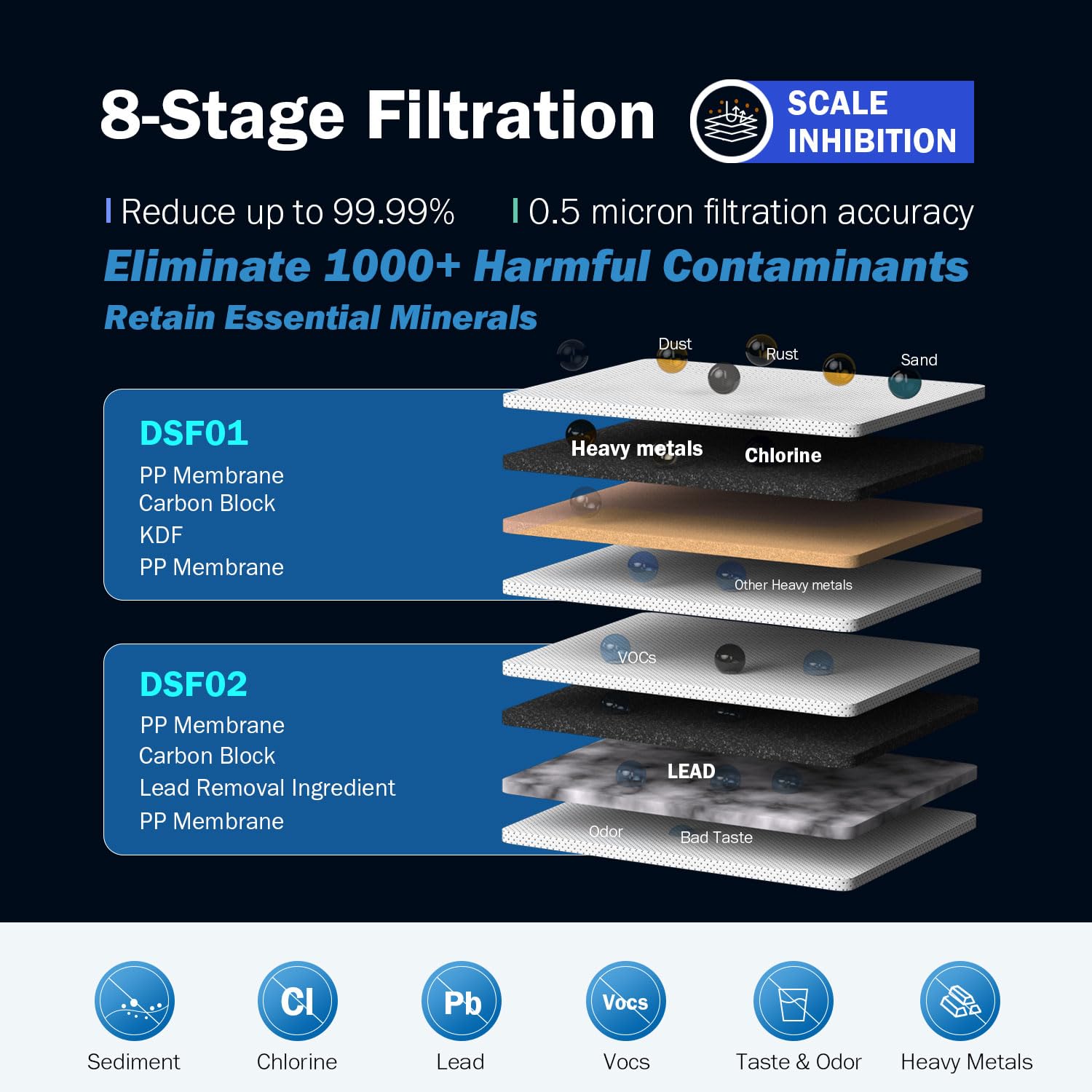 8-Stage Filtration

SCALE INHIBITION

Reduce up to 99.99%

0.5 micron filtration accuracy

Eliminate 1000+ Harmful Contaminants

Retain Essential Minerals

Dust

Rust

Sand

DSF01

PP Membrane

Carbon Block

KDF

PP Membrane

Heavy metals

Chlorine

Other Heavy metals

DSF02

PP Membrane

Carbon Block

Lead Removal Ingredient

PP Membrane

VOCs

LEAD

Odor

Bad Taste

Cl

Pb

Vocs

Sediment

Chlorine

Lead

Vocs

Taste & Odor

Heavy Metals