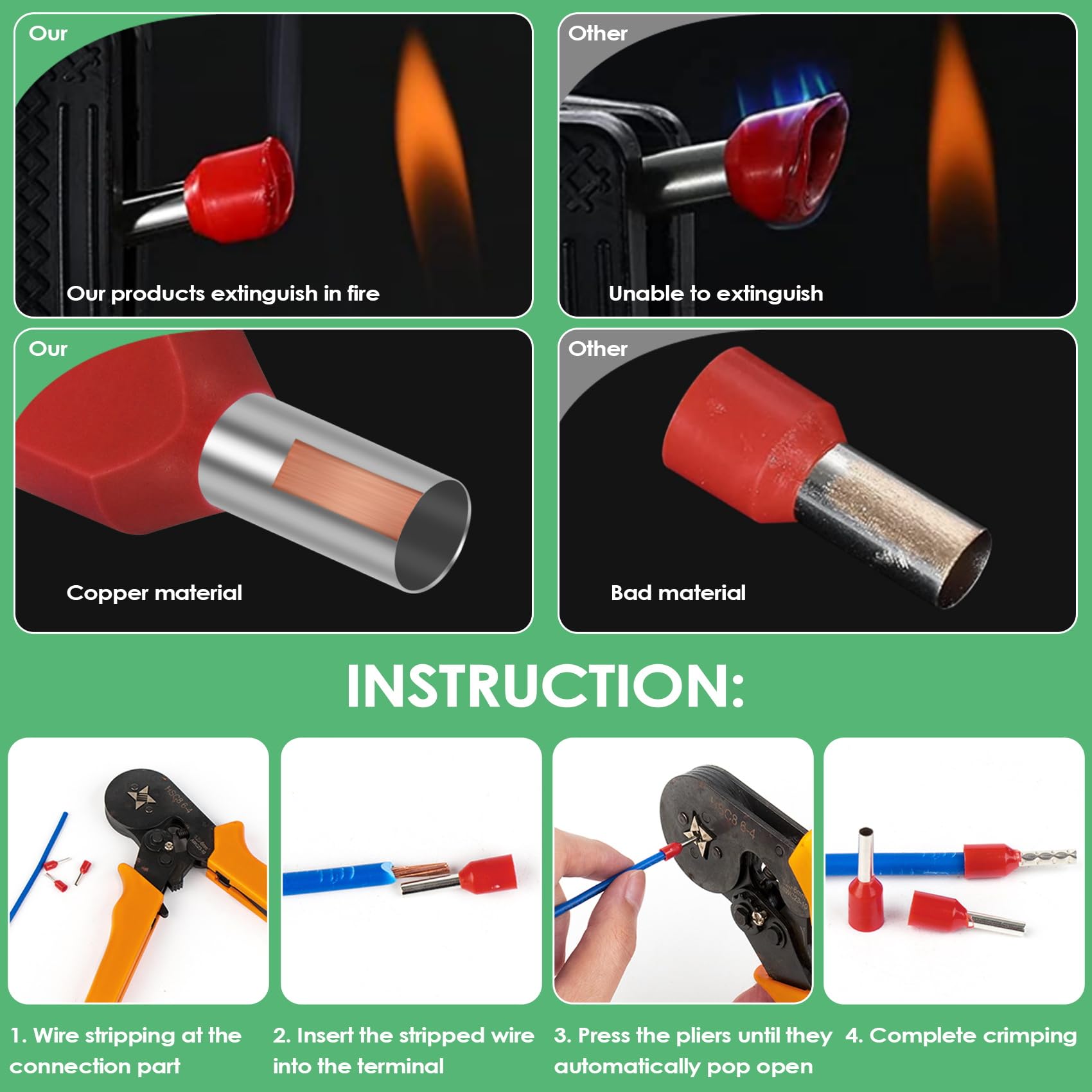 Our

Our products extinguish in fire

Other

Unable to extinguish

Our

Copper material

Other

Bad material

INSTRUCTION:

HSC8 6-4

HSC8 6-4

1. Wire stripping at the connection part

2. Insert the stripped wire into the terminal

3. Press the pliers until they automatically pop open

4. Complete crimping