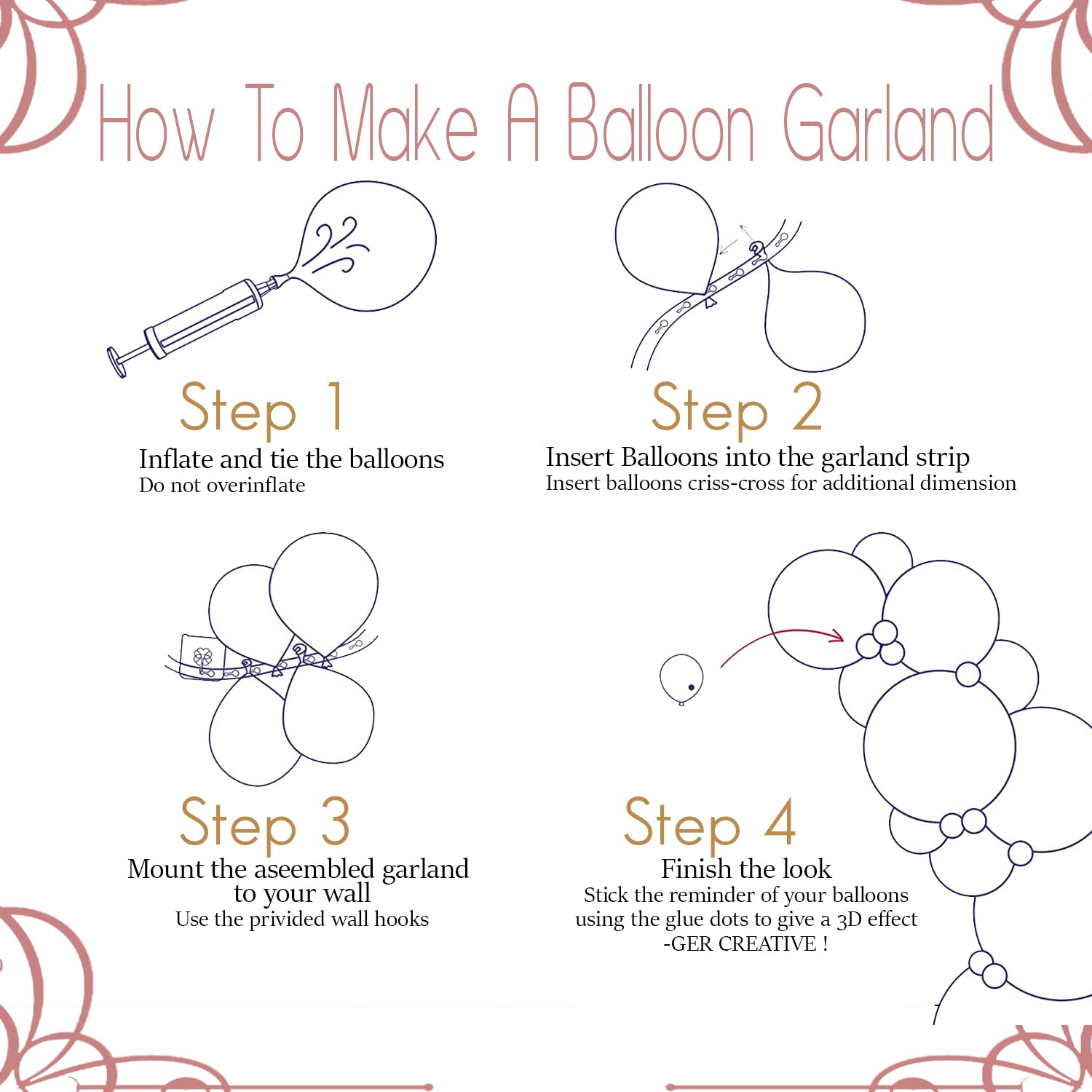 How To Make A Balloon Garland

Step 1
Inflate and tie the balloons
Do not overinflate

Step 2
Insert Balloons into the garland strip
Insert balloons criss-cross for additional dimension

Step 3
Mount the aseembled garland to your wall
Use the privided wall hooks

Step 4
Finish the look
Stick the reminder of your balloons using the glue dots to give a 3D effect
-GER CREATIVE !