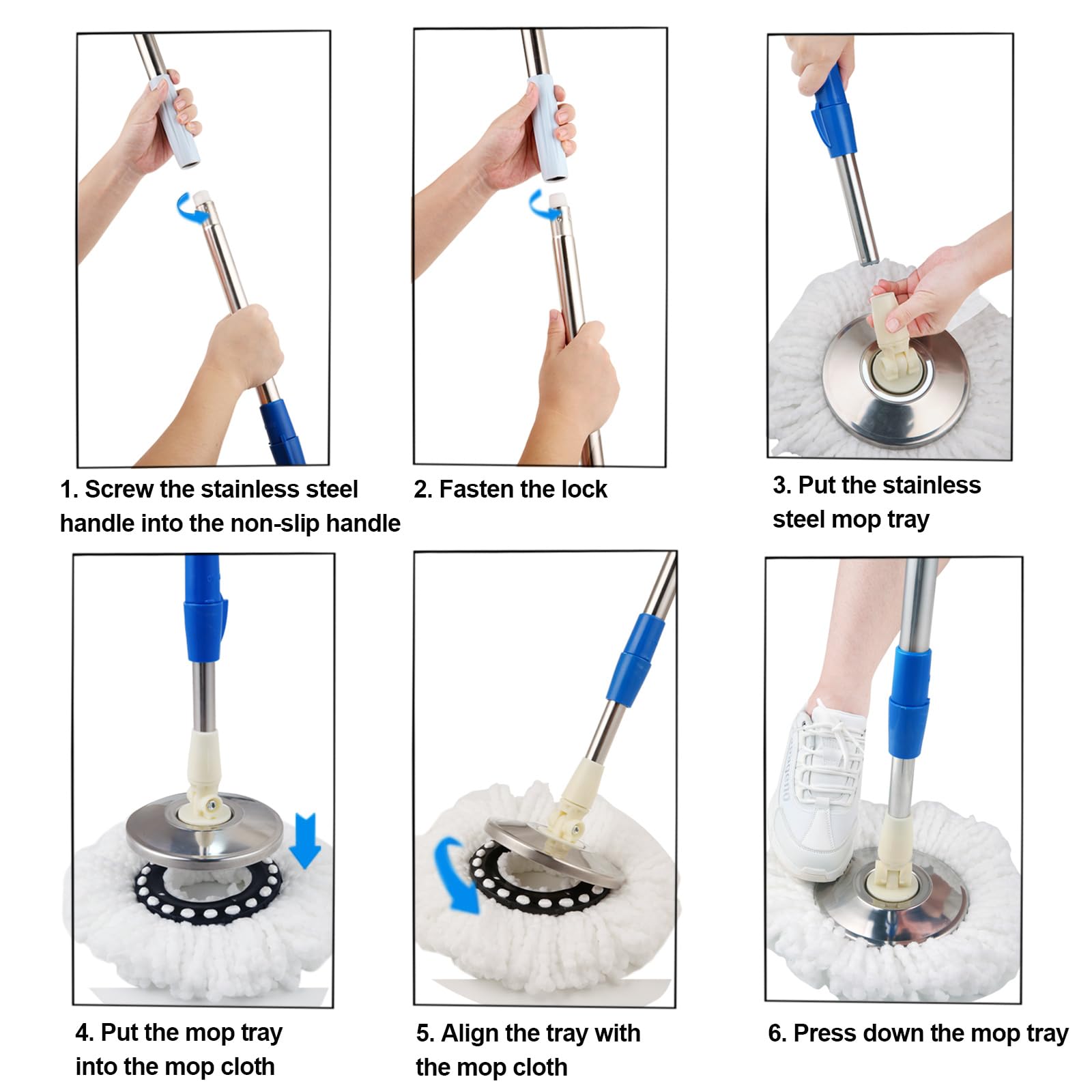 1. Screw the stainless steel handle into the non-slip handle

2. Fasten the lock

3. Put the stainless steel mop tray

4. Put the mop tray into the mop cloth

5. Align the tray with the mop cloth

6. Press down the mop tray