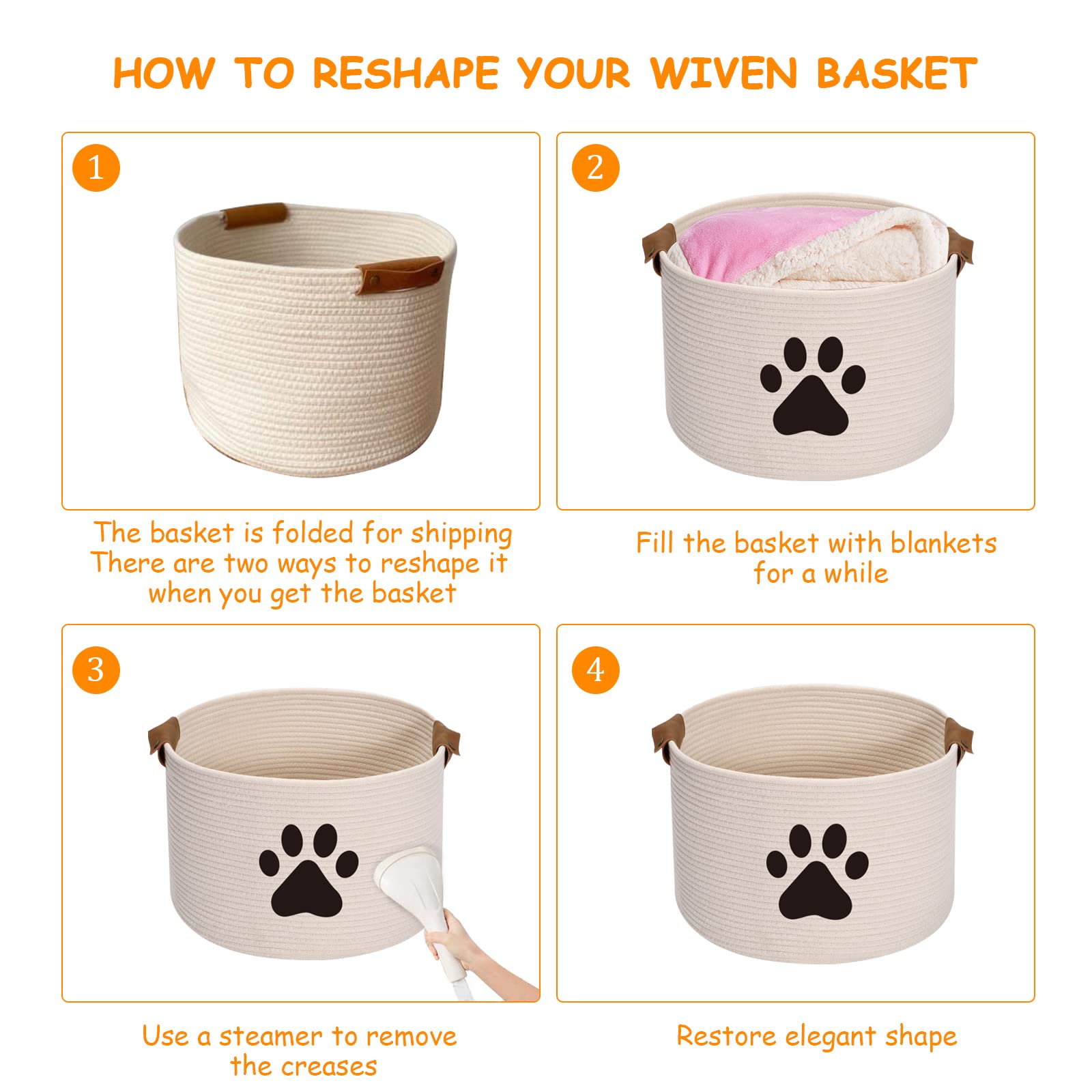 HOW TO RESHAPE YOUR WIVEN BASKET

1

The basket is folded for shipping
There are two ways to reshape it
when you get the basket

2

Fill the basket with blankets
for a while

3

Use a steamer to remove
the creases

4

Restore elegant shape