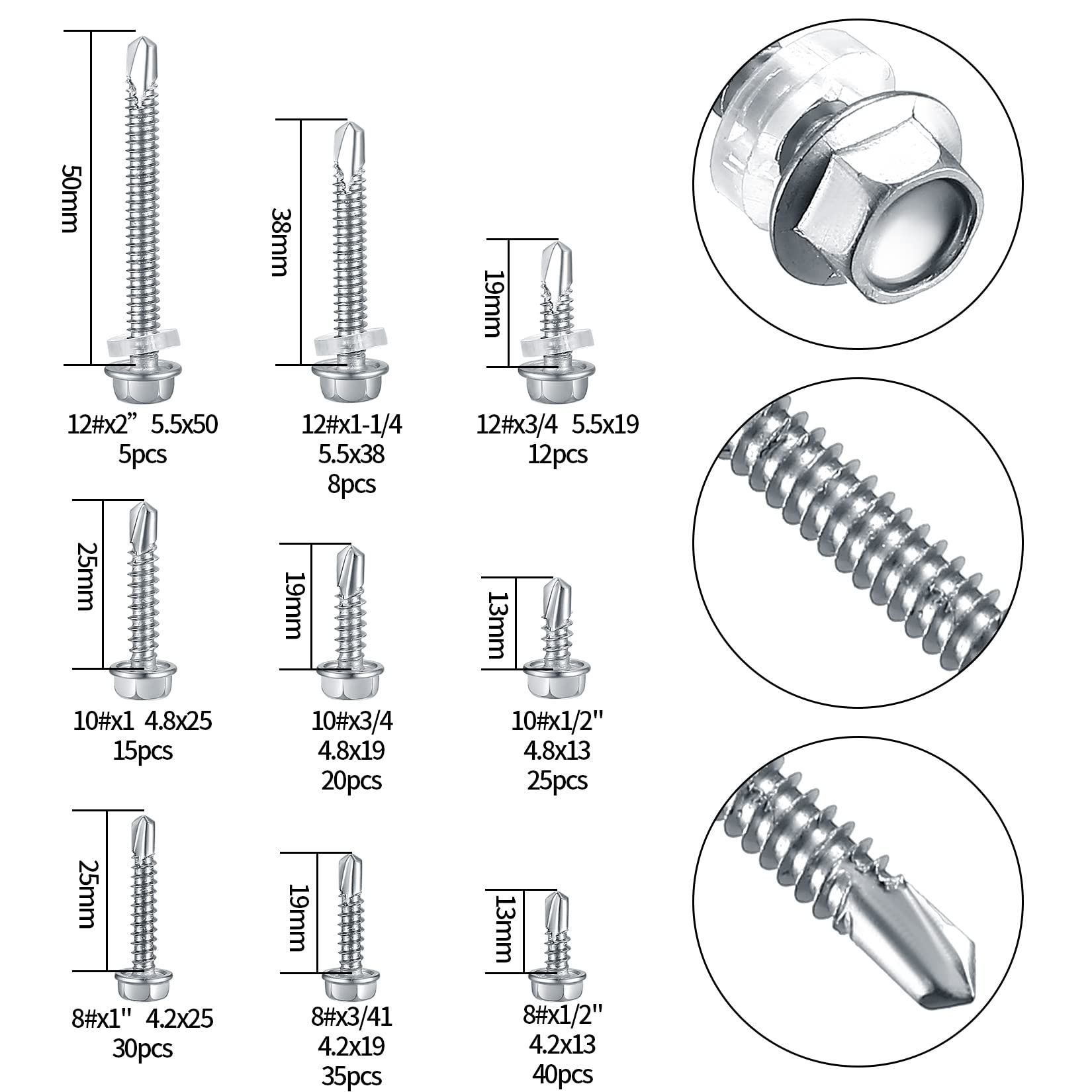 50mm

12#x2” 5.5x50
5pcs

38mm

12#x1-1/4
5.5x38
8pcs

19mm

12#x3/4 5.5x19
12pcs

25mm

10#x1 4.8x25
15pcs

19mm

10#x3/4
4.8x19
20pcs

13mm

10#x1/2"
4.8x13
25pcs

25mm

8#x1" 4.2x25
30pcs

19mm

8#x3/41
4.2x19
35pcs

13mm

8#x1/2"
4.2x13
40pcs