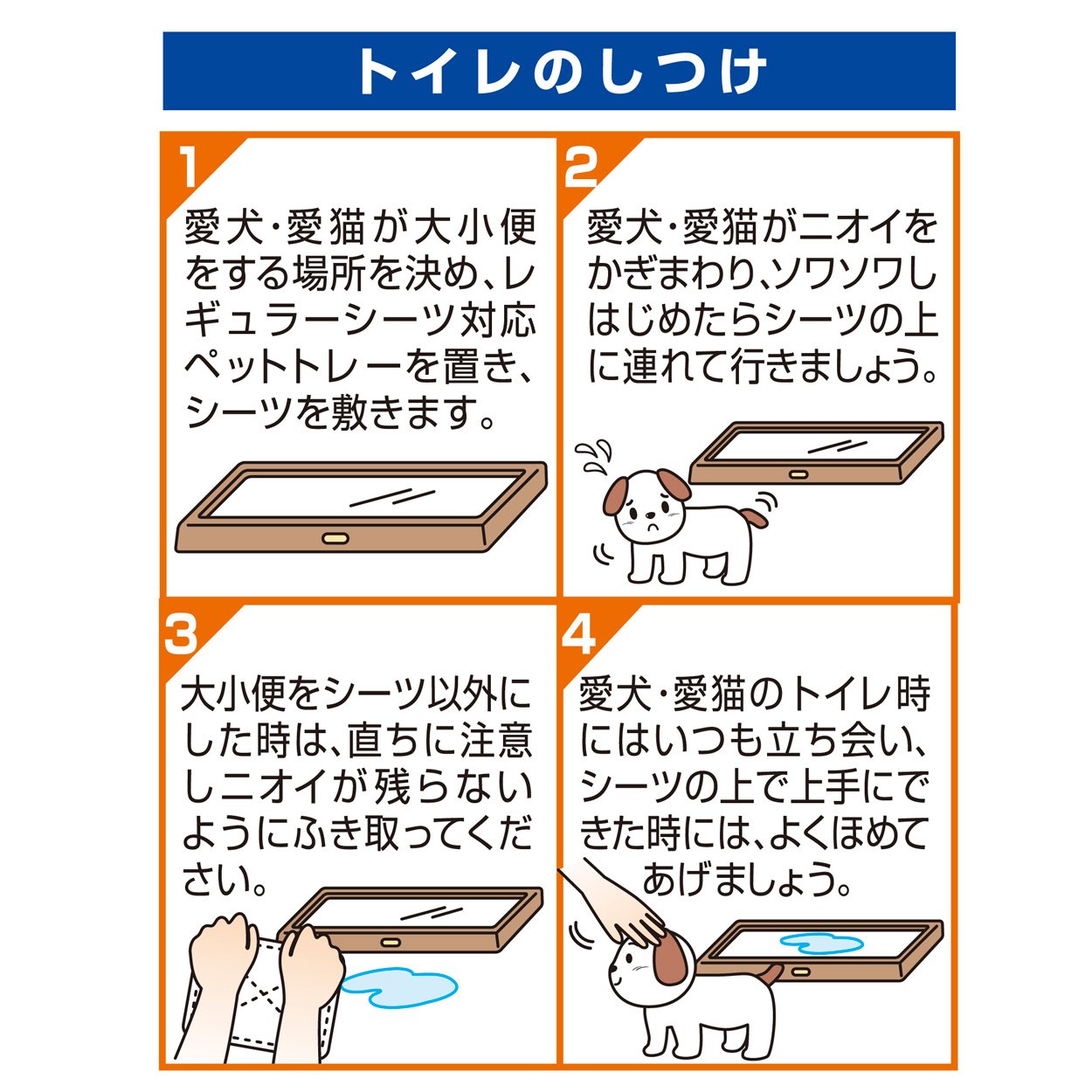 トイレのしつけ

1
愛犬・愛猫が大小便をする場所を決め、レギュラーシーツ対応ペットトレーを置き、シーツを敷きます。

2
愛犬・愛猫がニオイをかぎまわり、ソワソワしはじめたらシーツの上に連れて行きましょう。

3
大小便をシーツ以外にした時は、直ちに注意しニオイが残らないようにふき取ってください。

4
愛犬・愛猫のトイレ時にはいつも立ち会い、シーツの上で上手にできた時には、よくほめてあげましょう。