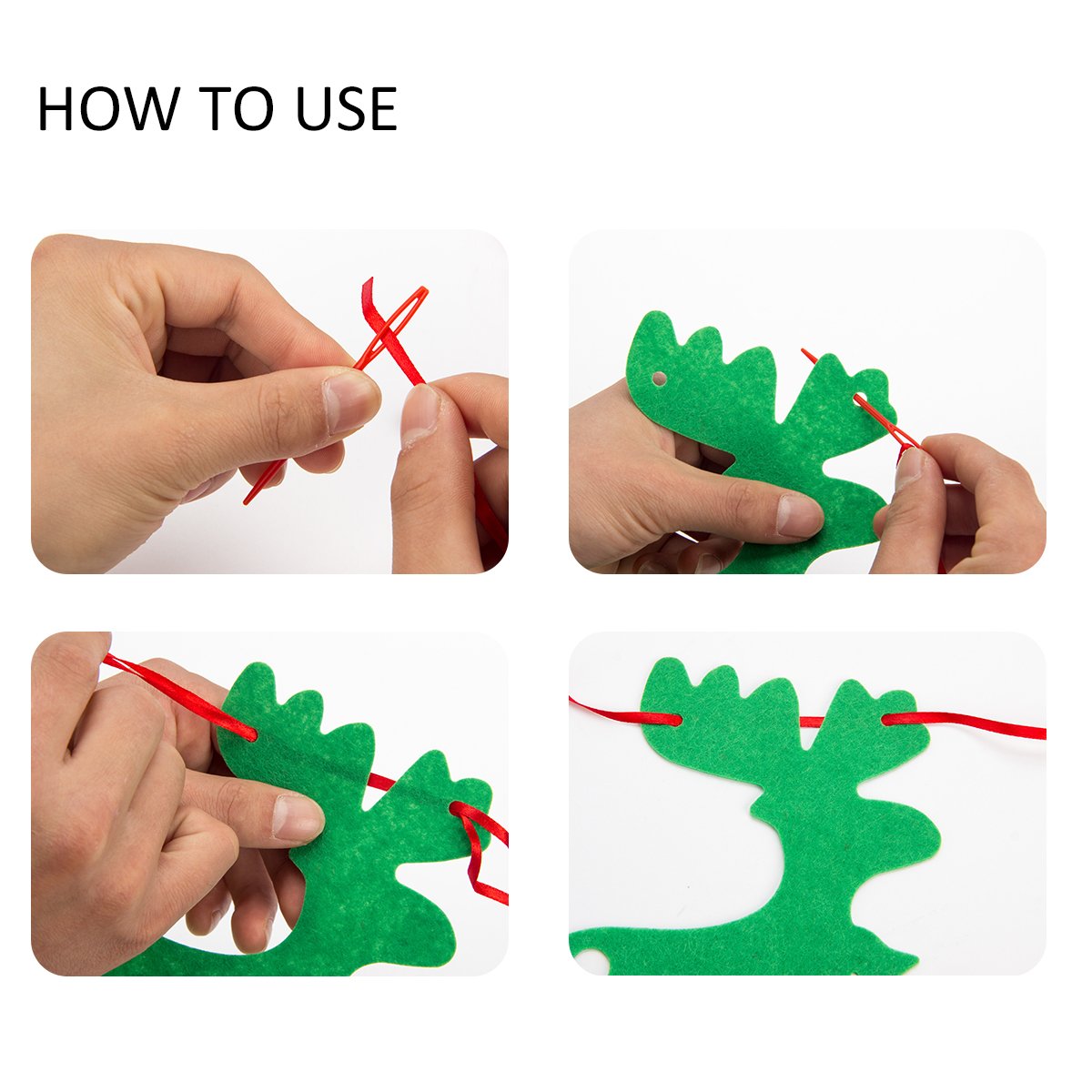 HOW TO USE