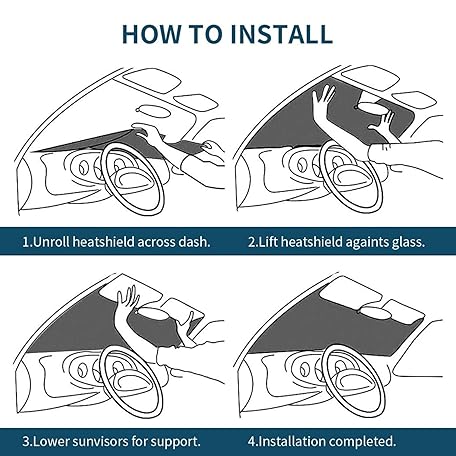 HOW TO INSTALL

1.Unroll heatshield across dash.

2.Lift heatshield againts glass.

3.Lower sunvisors for support.

4.Installation completed.