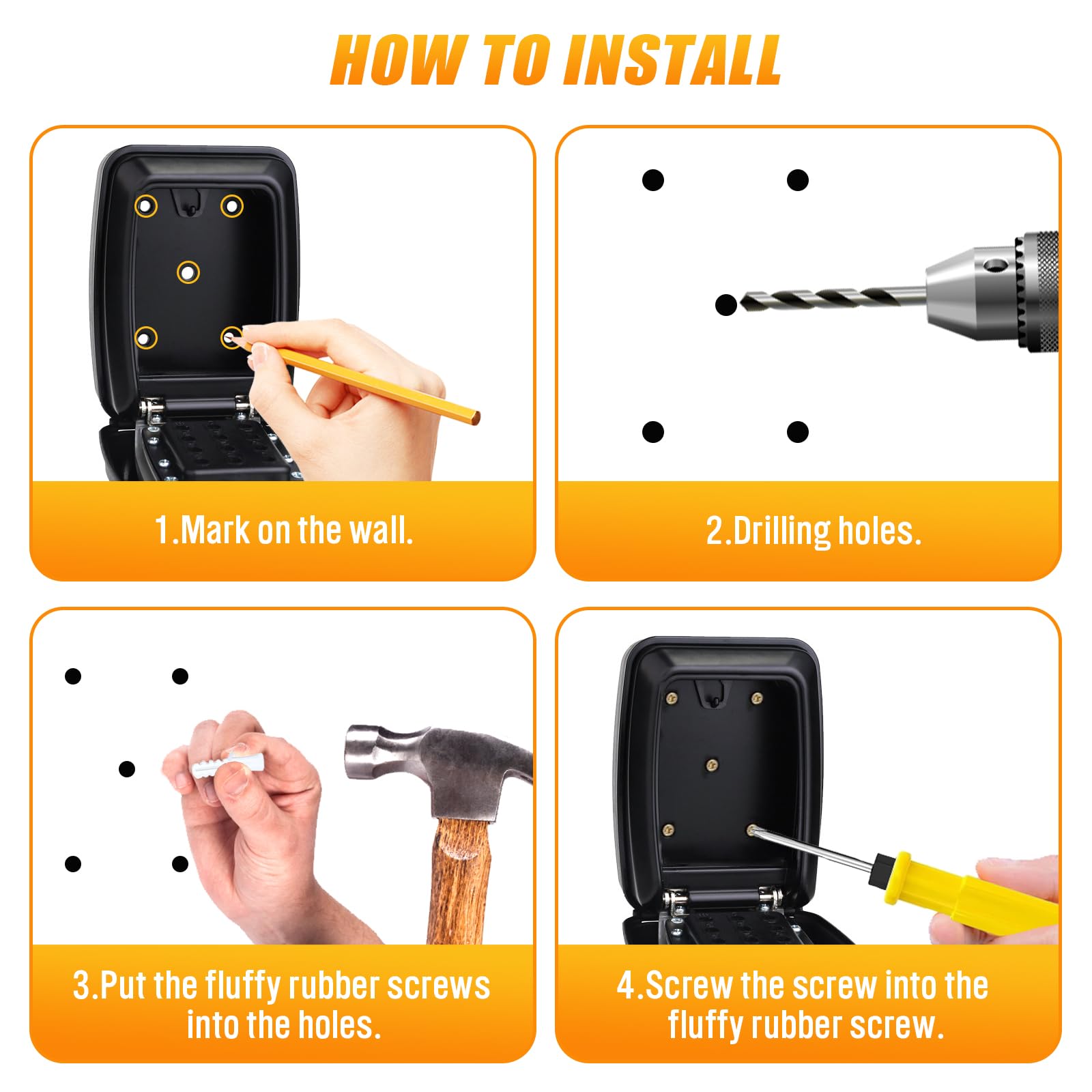 HOW TO INSTALL

1.Mark on the wall.

2.Drilling holes.

3.Put the fluffy rubber screws into the holes.

4.Screw the screw into the fluffy rubber screw.