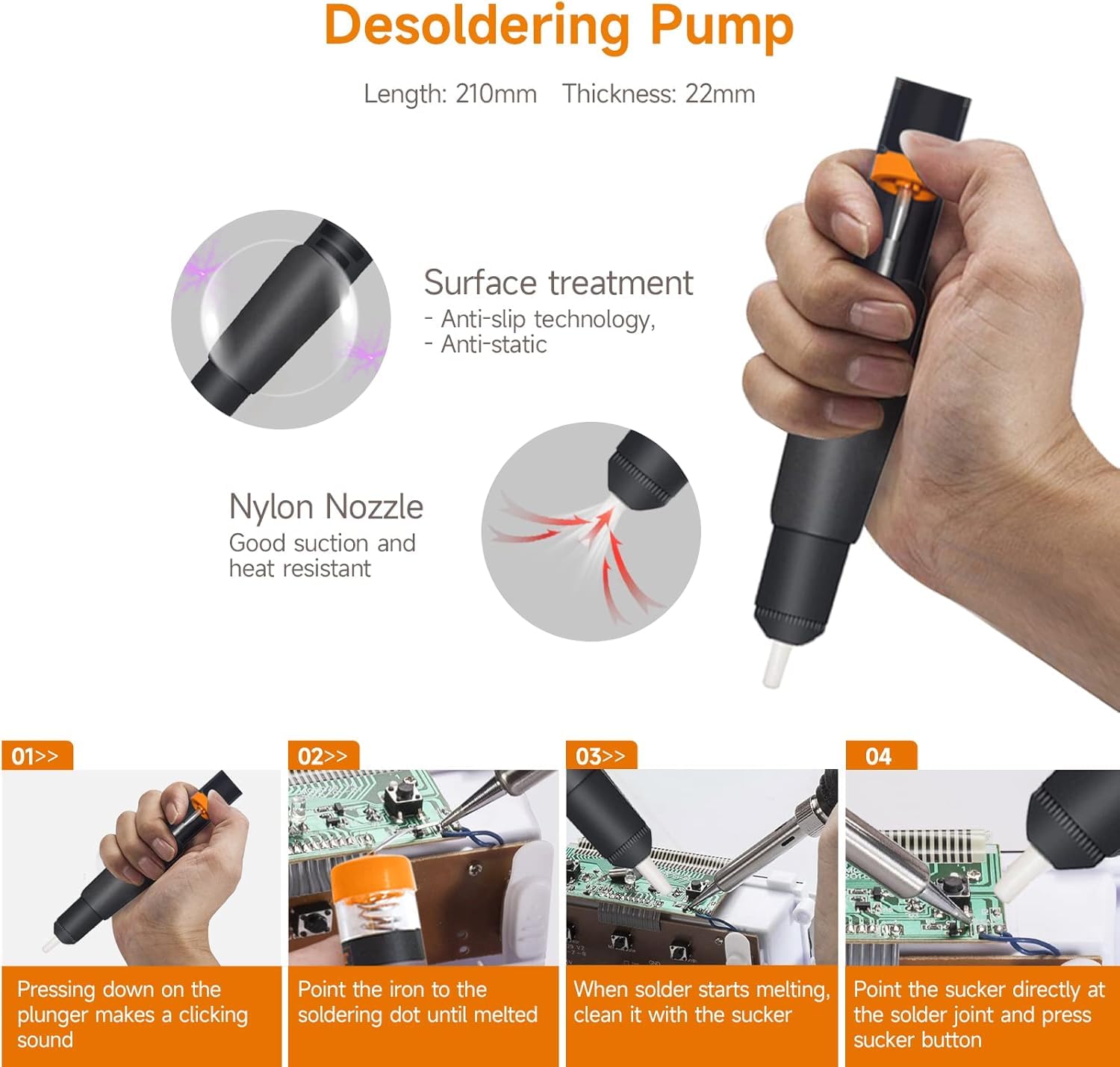 Desoldering Pump

Length: 210mm Thickness: 22mm

Surface treatment
- Anti-slip technology,
- Anti-static

Nylon Nozzle
Good suction and heat resistant

01>>
Pressing down on the plunger makes a clicking sound

02>>
Point the iron to the soldering dot until melted

03>>
When solder starts melting, clean it with the sucker

04
Point the sucker directly at the solder joint and press sucker button