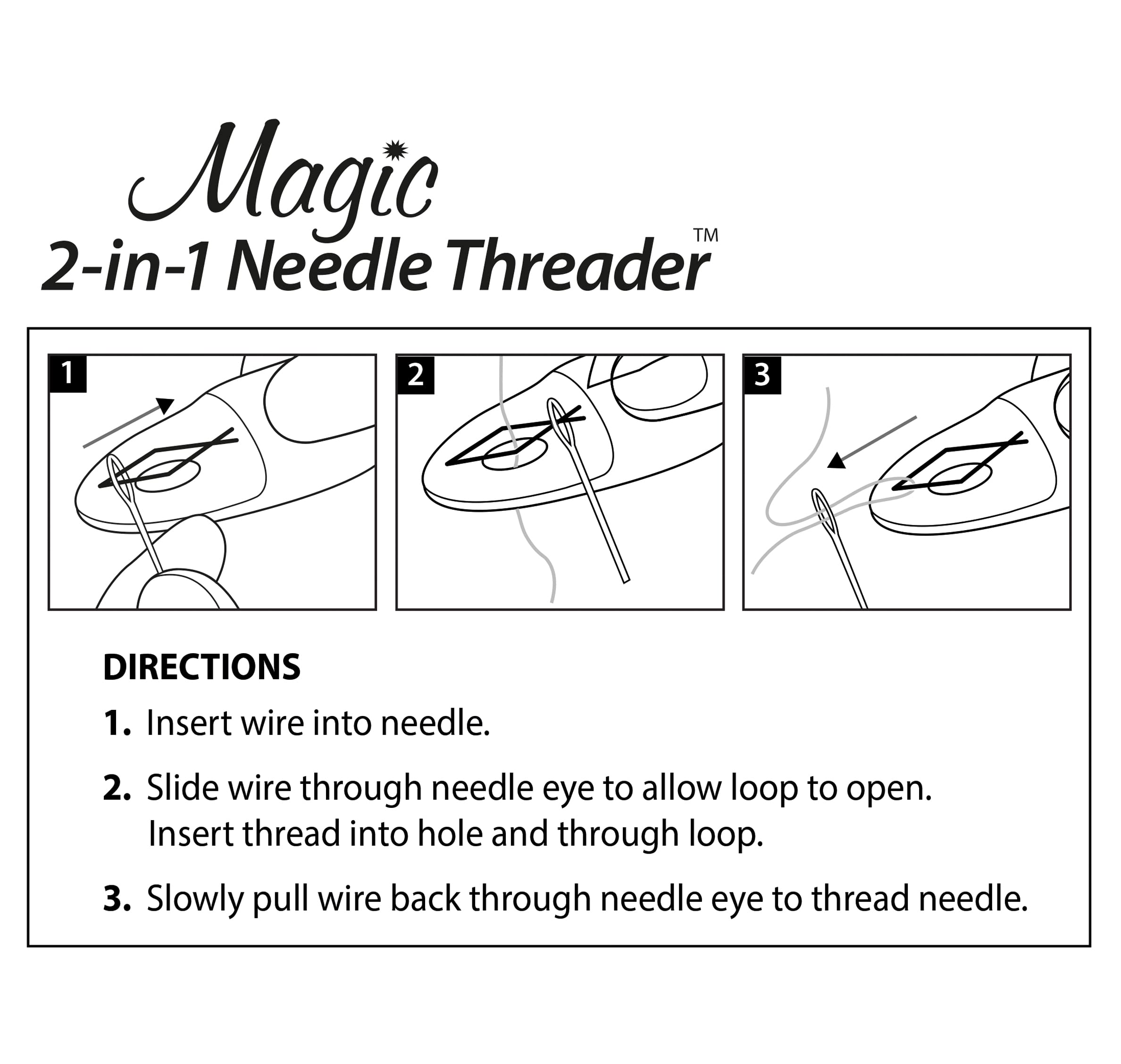 Magic
2-in-1 Needle Threader™

1

2

3

DIRECTIONS

1. Insert wire into needle.

2. Slide wire through needle eye to allow loop to open. Insert thread into hole and through loop.

3. Slowly pull wire back through needle eye to thread needle.