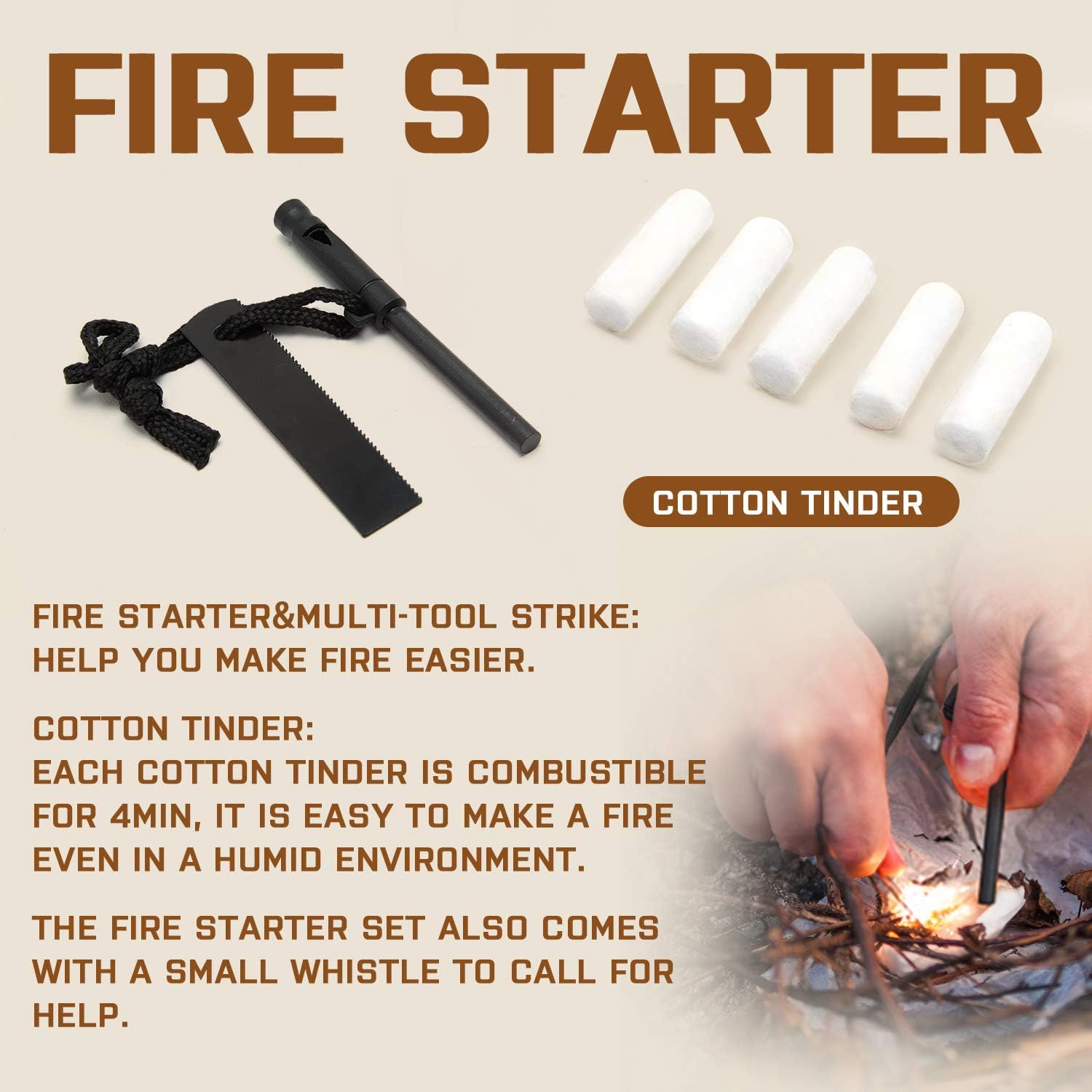 FIRE STARTER

COTTON TINDER

FIRE STARTER&MULTI-TOOL STRIKE:
HELP YOU MAKE FIRE EASIER.

COTTON TINDER:
EACH COTTON TINDER IS COMBUSTIBLE FOR 4MIN, IT IS EASY TO MAKE A FIRE EVEN IN A HUMID ENVIRONMENT.

THE FIRE STARTER SET ALSO COMES WITH A SMALL WHISTLE TO CALL FOR HELP.