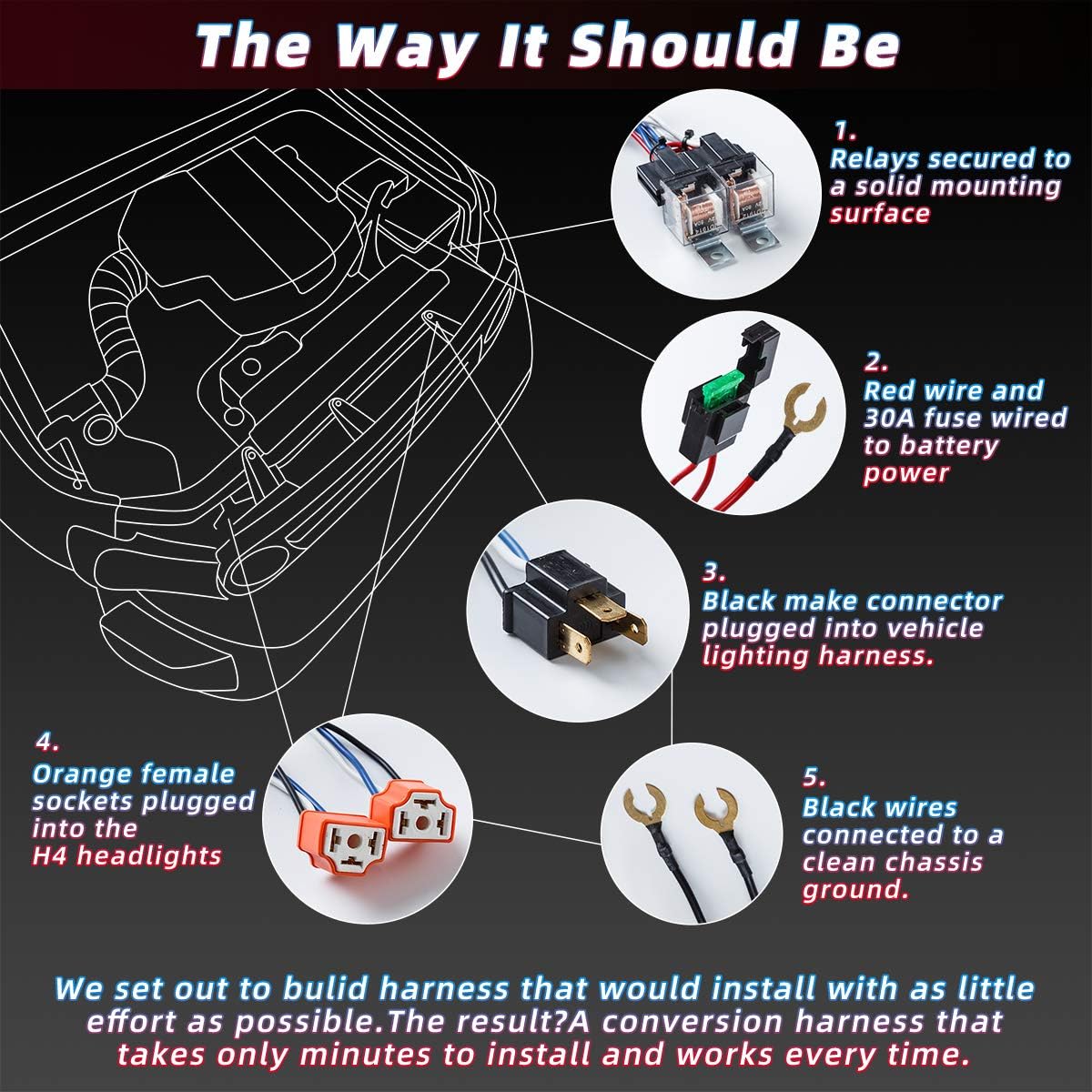 The Way It Should Be

1.
Relays secured to a solid mounting surface

2.
Red wire and 30A fuse wired to battery power

3.
Black make connector plugged into vehicle lighting harness.

4.
Orange female sockets plugged into the H4 headlights

5.
Black wires connected to a clean chassis ground.

We set out to bulid harness that would install with as little effort as possible.The result?A conversion harness that takes only minutes to install and works every time.