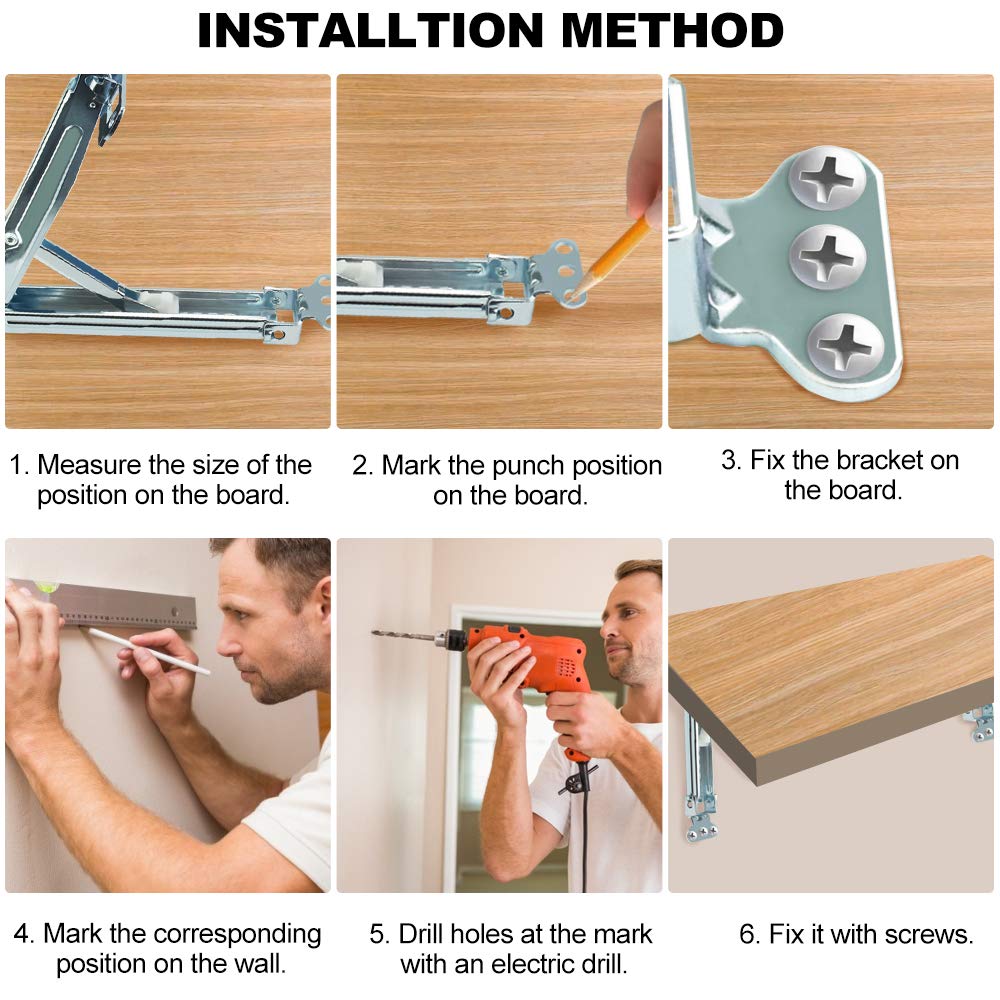 INSTALLTION METHOD

1. Measure the size of the position on the board.

2. Mark the punch position on the board.

3. Fix the bracket on the board.

4. Mark the corresponding position on the wall.

5. Drill holes at the mark with an electric drill.

6. Fix it with screws.