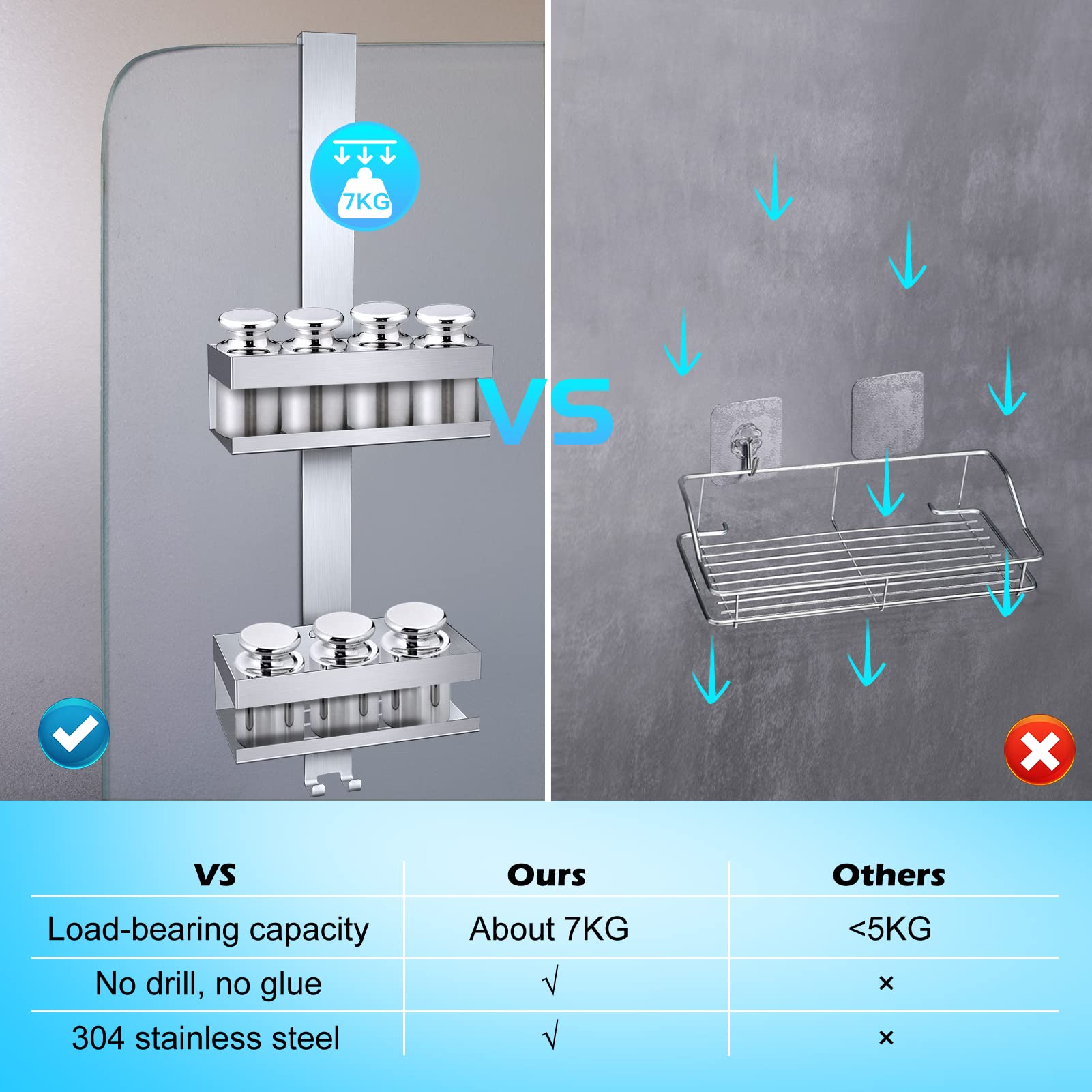 7KG

VS

| VS | Ours | Others |
|---|---|---|
| Load-bearing capacity | About 7KG | <5KG |
| No drill, no glue | √ | × |
| 304 stainless steel | √ | × |