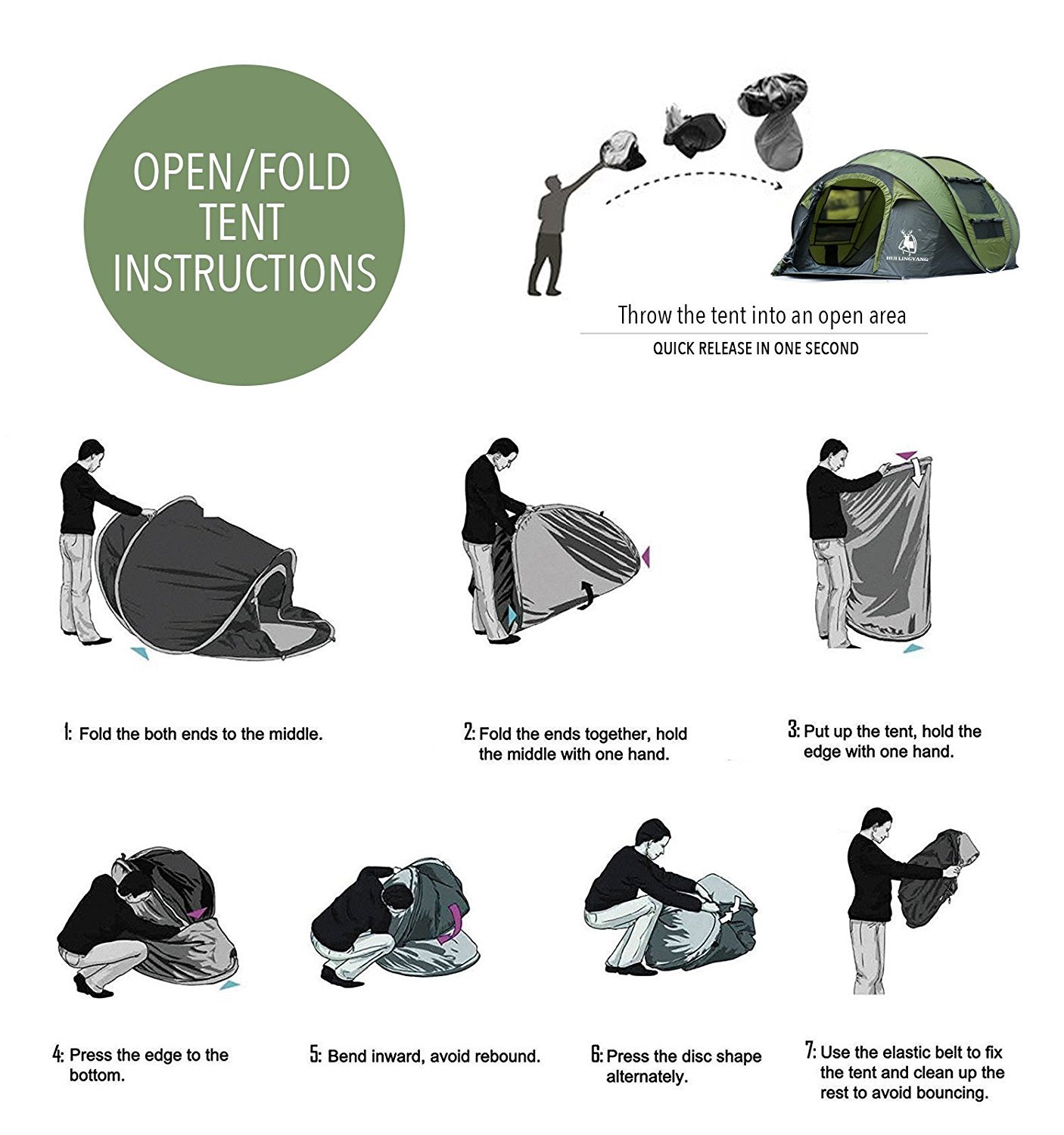 OPEN/FOLD TENT INSTRUCTIONS

HUI LINGYANG

Throw the tent into an open area

QUICK RELEASE IN ONE SECOND

1: Fold the both ends to the middle.

2: Fold the ends together, hold the middle with one hand.

3: Put up the tent, hold the edge with one hand.

4: Press the edge to the bottom.

5: Bend inward, avoid rebound.

6: Press the disc shape alternately.

7: Use the elastic belt to fix the tent and clean up the rest to avoid bouncing.