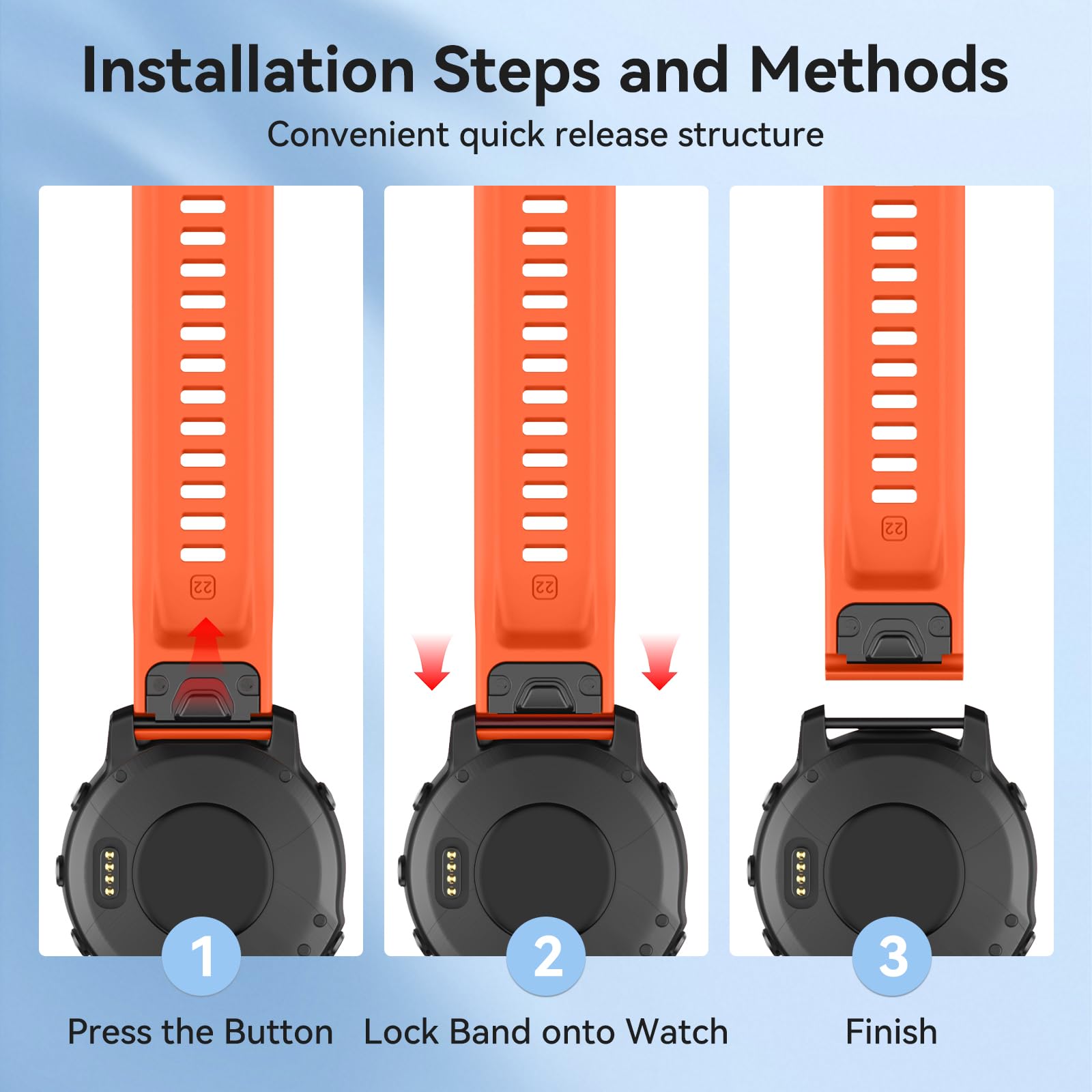 Installation Steps and Methods
Convenient quick release structure

22

22

22

1
Press the Button

2
Lock Band onto Watch

3
Finish