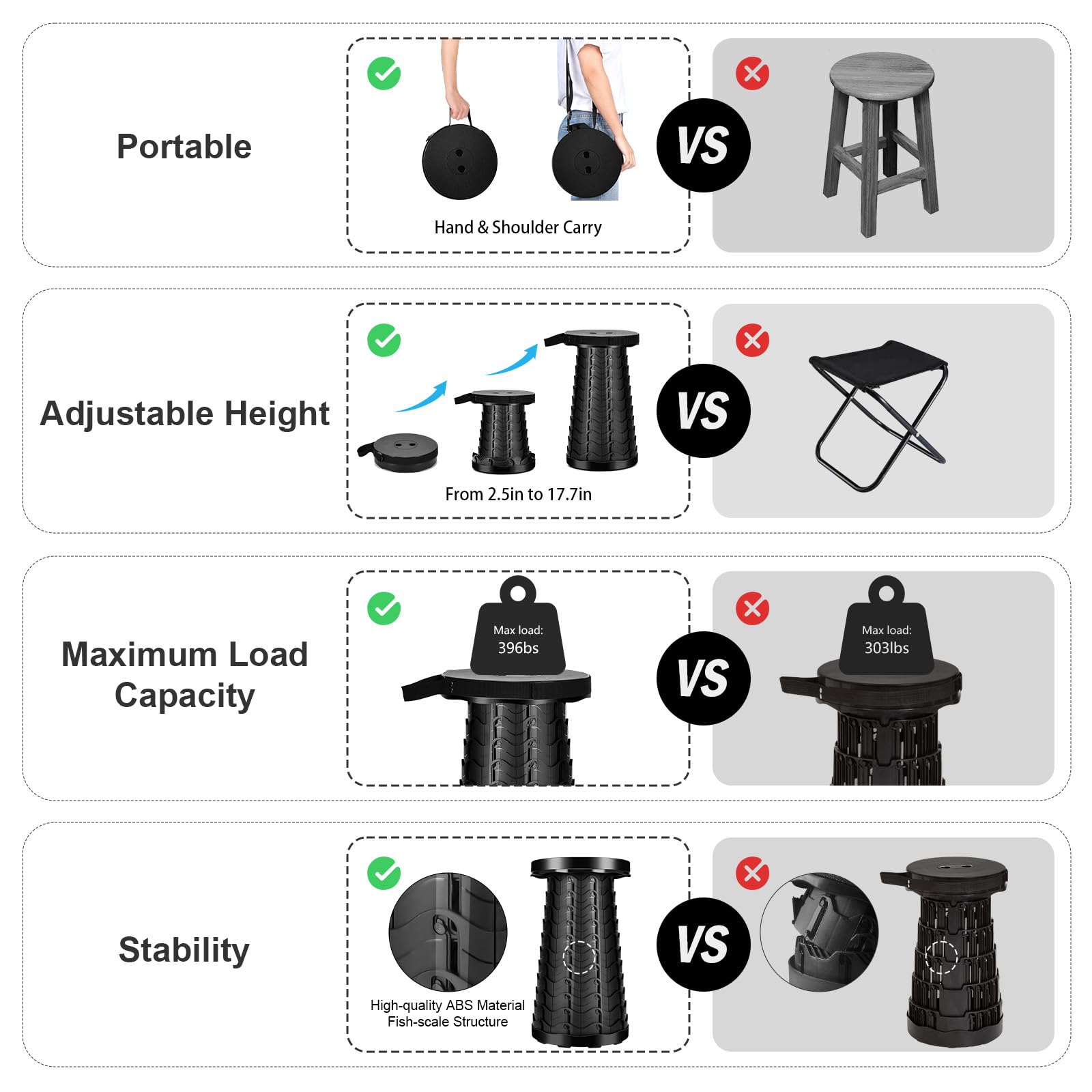 Portable

Hand & Shoulder Carry

VS

Adjustable Height

From 2.5in to 17.7in

VS

Maximum Load Capacity

Max load:
396bs

VS

Max load:
303lbs

Stability

High-quality ABS Material
Fish-scale Structure

VS