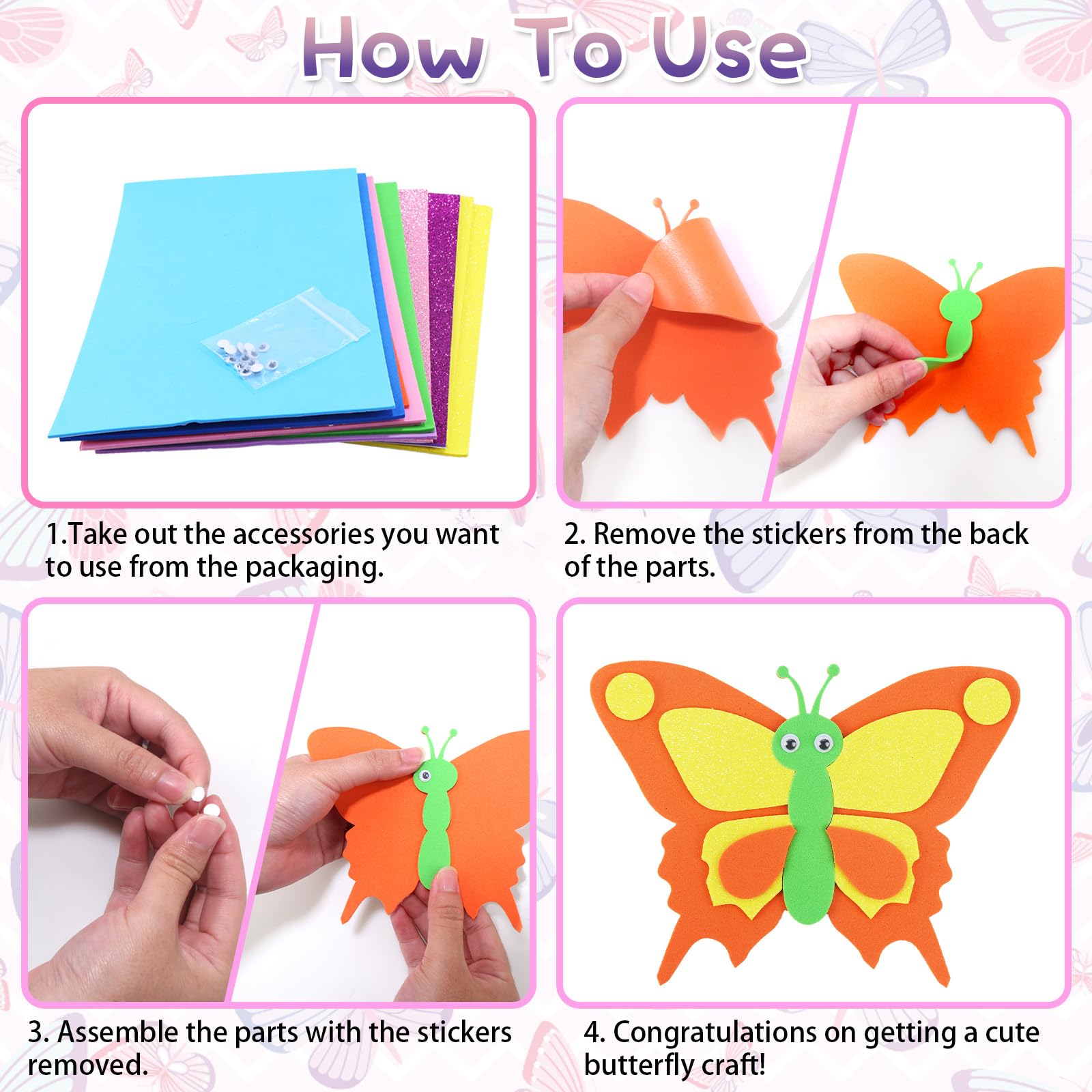 How To Use

1.Take out the accessories you want to use from the packaging.

2. Remove the stickers from the back of the parts.

3. Assemble the parts with the stickers removed.

4. Congratulations on getting a cute butterfly craft!