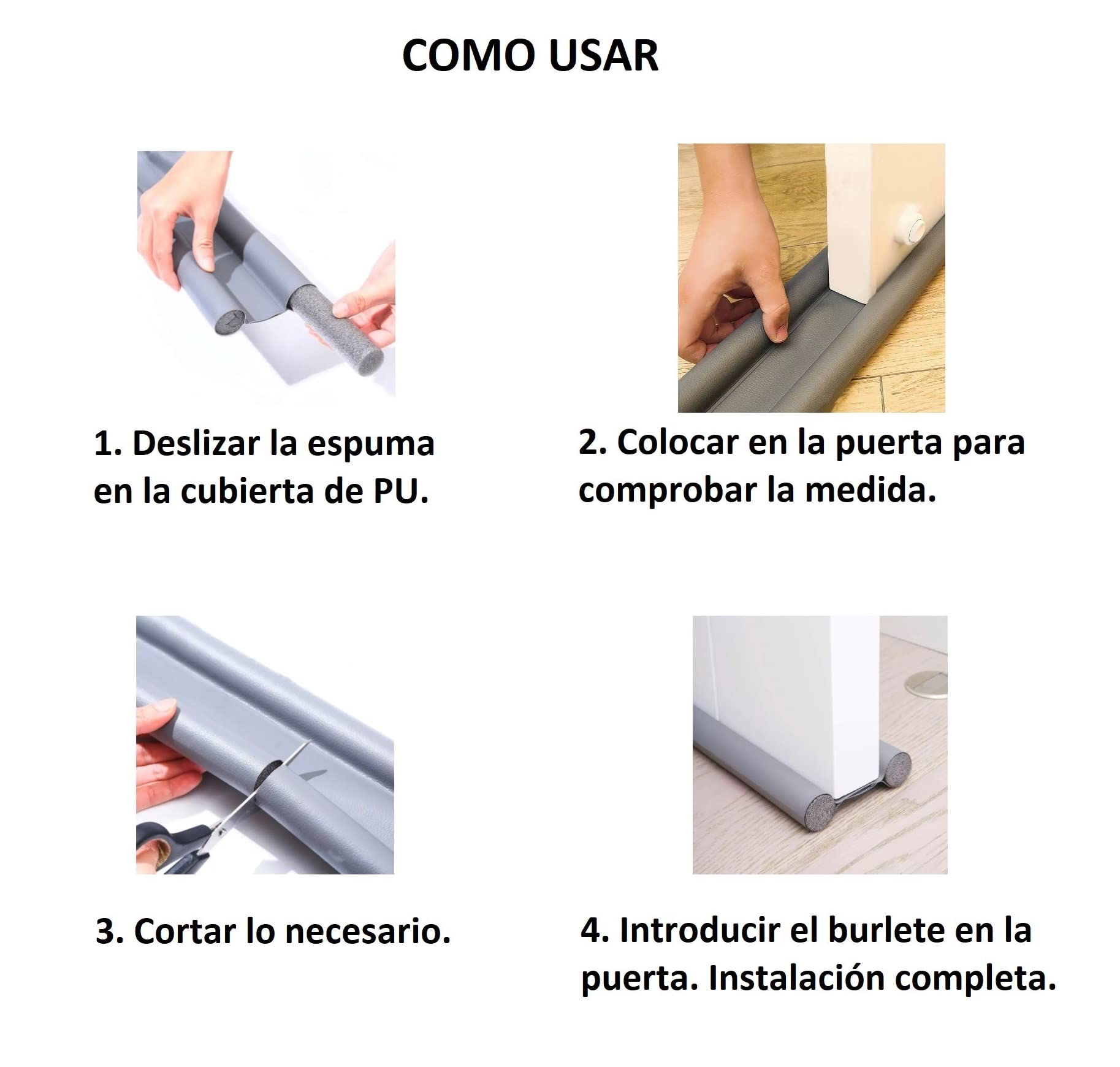 COMO USAR

1. Deslizar la espuma en la cubierta de PU.

2. Colocar en la puerta para comprobar la medida.

3. Cortar lo necesario.

4. Introducir el burlete en la puerta. Instalación completa.