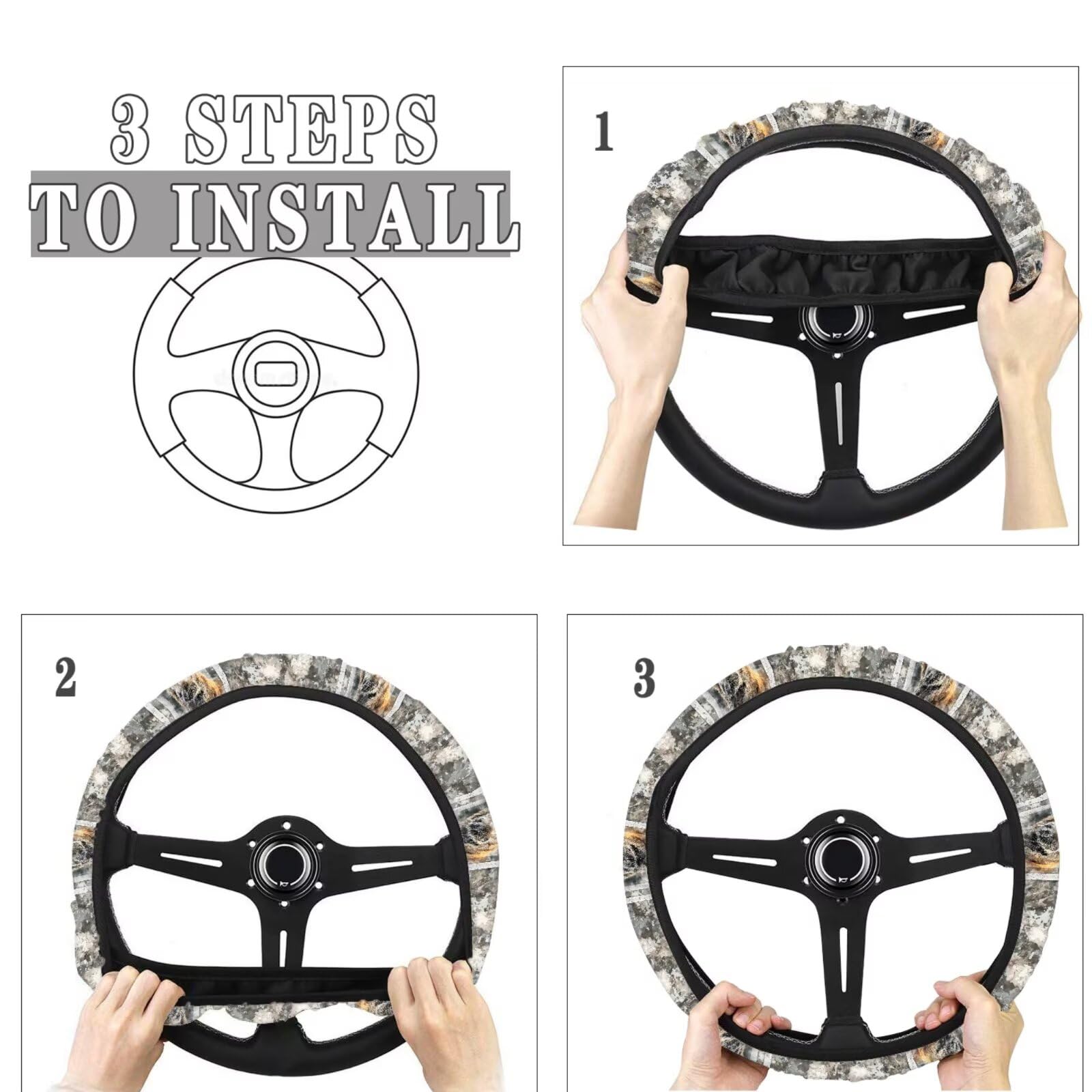 3 STEPS
TO INSTALL

1

2

3