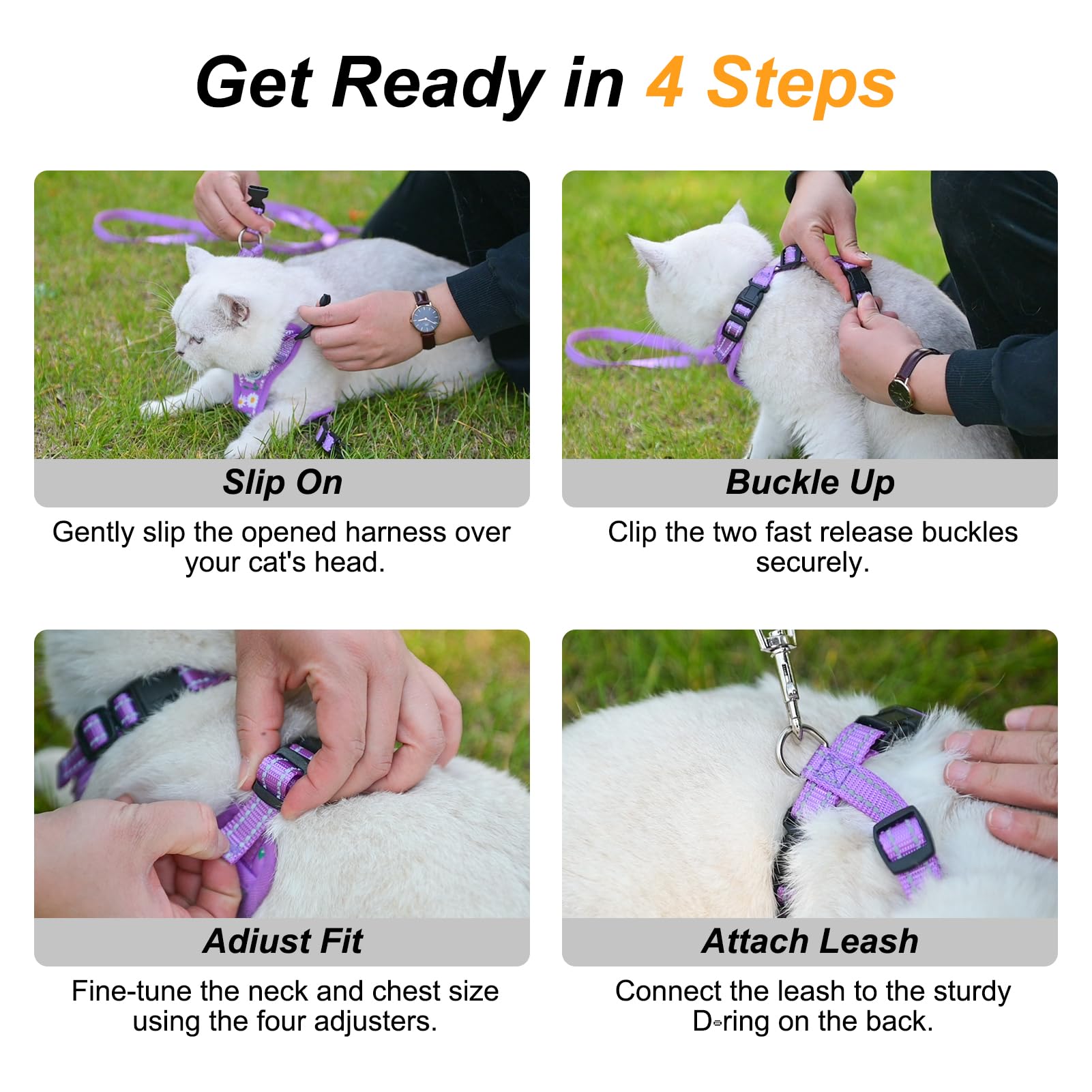 Get Ready in 4 Steps

Slip On

Gently slip the opened harness over your cat's head.

Buckle Up

Clip the two fast release buckles securely.

Adiust Fit

Fine-tune the neck and chest size using the four adjusters.

Attach Leash

Connect the leash to the sturdy D-ring on the back.