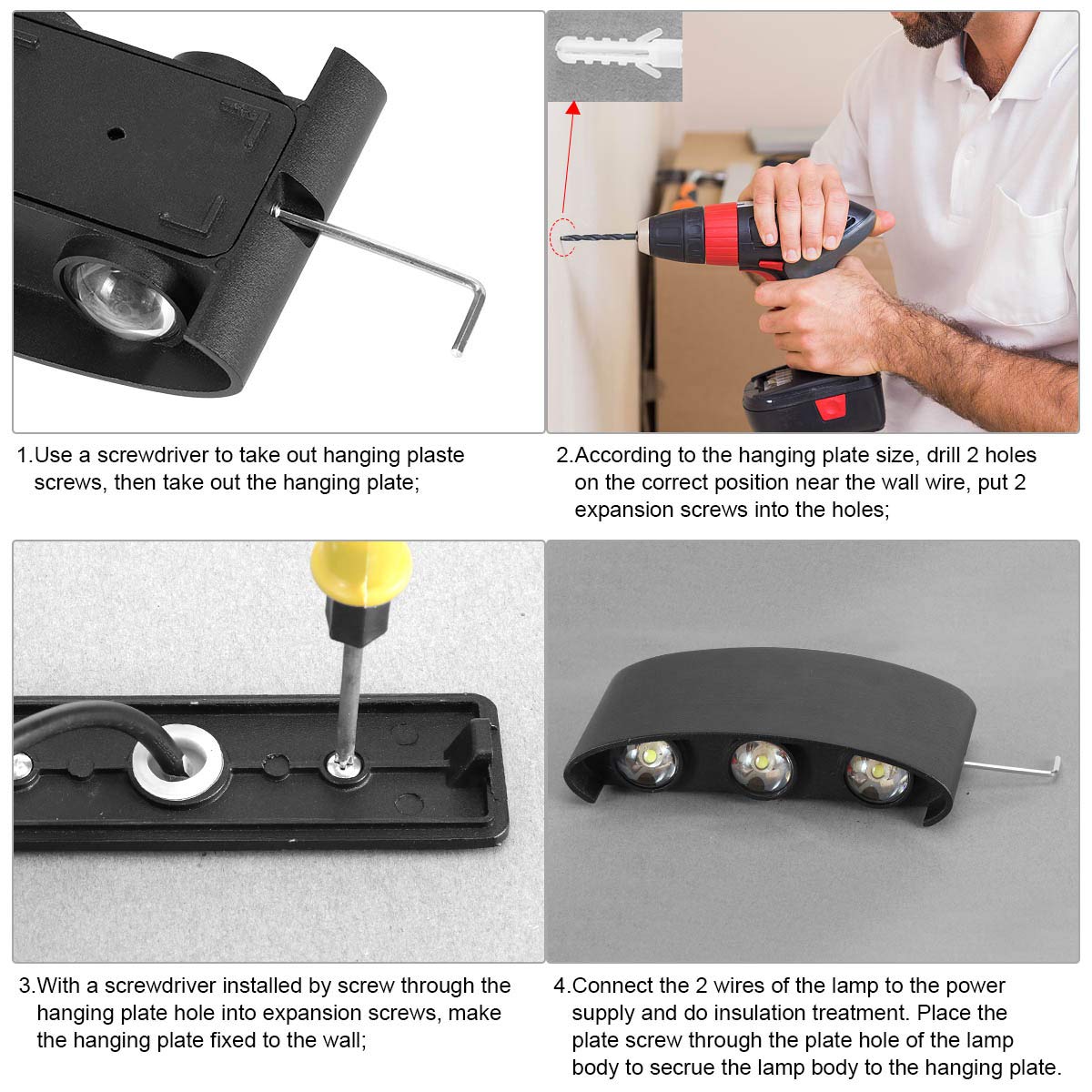 1.Use a screwdriver to take out hanging plaste screws, then take out the hanging plate;

2.According to the hanging plate size, drill 2 holes on the correct position near the wall wire, put 2 expansion screws into the holes;

3.With a screwdriver installed by screw through the hanging plate hole into expansion screws, make the hanging plate fixed to the wall;

4.Connect the 2 wires of the lamp to the power supply and do insulation treatment. Place the plate screw through the plate hole of the lamp body to secrue the lamp body to the hanging plate.