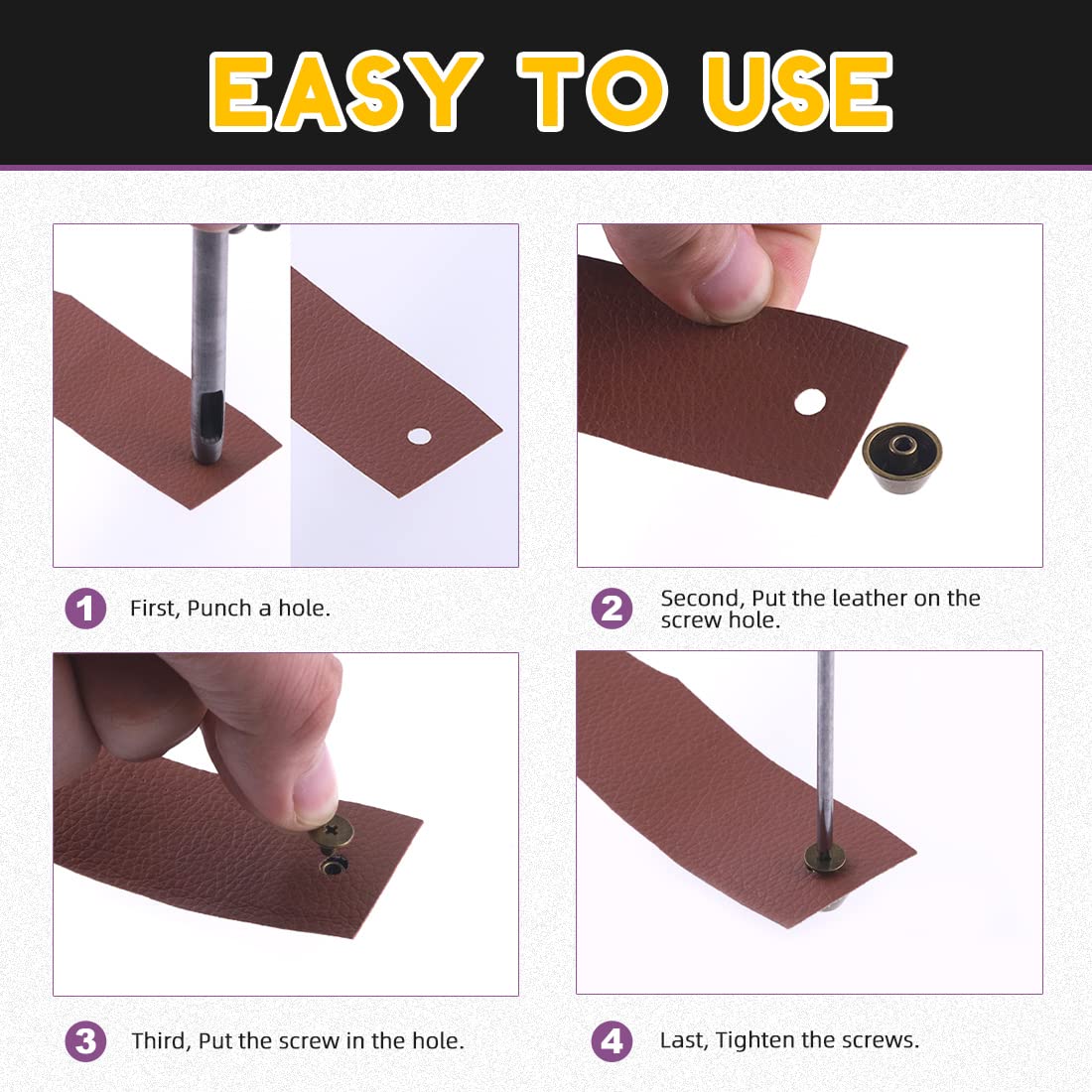 EASY TO USE

1 First, Punch a hole.

2 Second, Put the leather on the screw hole.

3 Third, Put the screw in the hole.

4 Last, Tighten the screws.