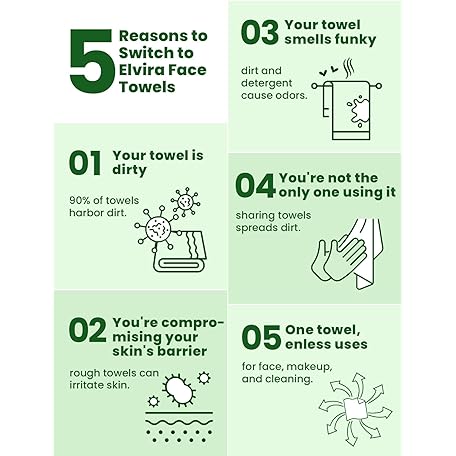 5 Reasons to Switch to Elvira Face Towels

01 Your towel is dirty

90% of towels harbor dirt.

02 You're compromising your skin's barrier

rough towels can irritate skin.

03 Your towel smells funky

dirt and detergent cause odors.

04 You're not the only one using it

sharing towels spreads dirt.

05 One towel, enless uses

for face, makeup, and cleaning.