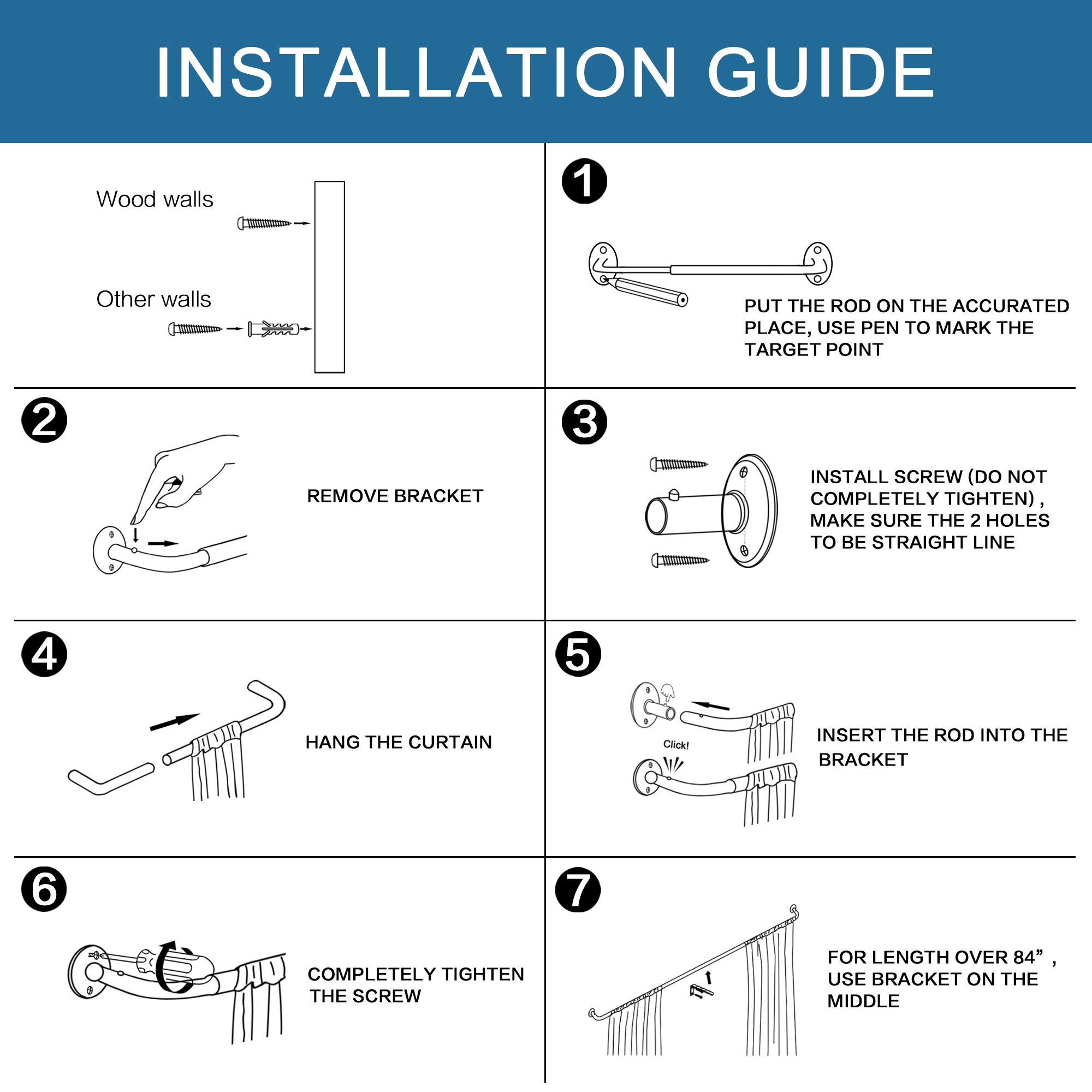 INSTALLATION GUIDE

Wood walls

Other walls

1

PUT THE ROD ON THE ACCURATED PLACE, USE PEN TO MARK THE TARGET POINT

2

REMOVE BRACKET

3

INSTALL SCREW (DO NOT COMPLETELY TIGHTEN) , MAKE SURE THE 2 HOLES TO BE STRAIGHT LINE

4

HANG THE CURTAIN

5

Click!

INSERT THE ROD INTO THE BRACKET

6

COMPLETELY TIGHTEN THE SCREW

7

FOR LENGTH OVER 84” , USE BRACKET ON THE MIDDLE