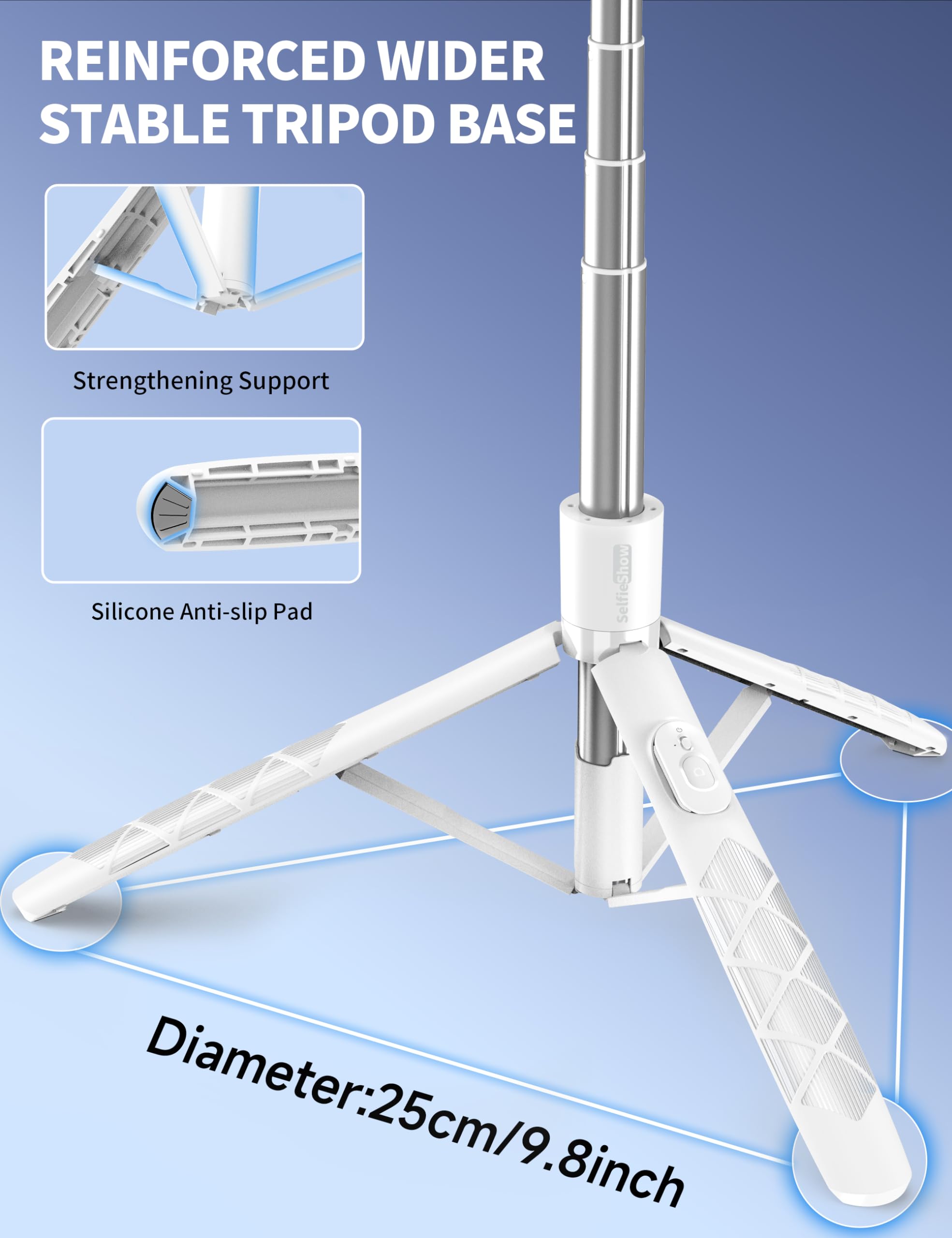 REINFORCED WIDER STABLE TRIPOD BASE

Strengthening Support

Silicone Anti-slip Pad

SelfieShow

Diameter:25cm/9.8inch