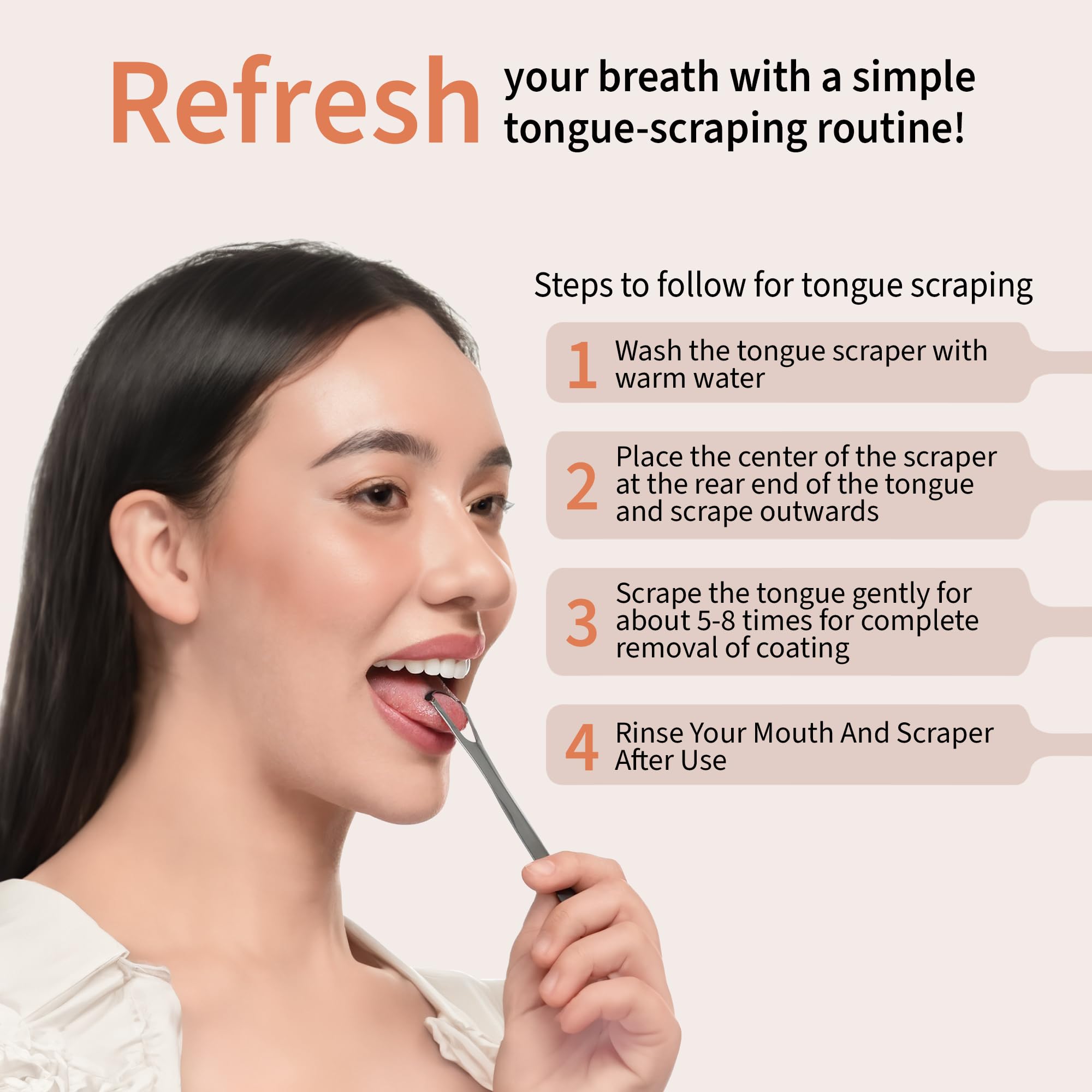 Refresh your breath with a simple tongue-scraping routine!

Steps to follow for tongue scraping

1 Wash the tongue scraper with warm water

2 Place the center of the scraper at the rear end of the tongue and scrape outwards

3 Scrape the tongue gently for about 5-8 times for complete removal of coating

4 Rinse Your Mouth And Scraper After Use