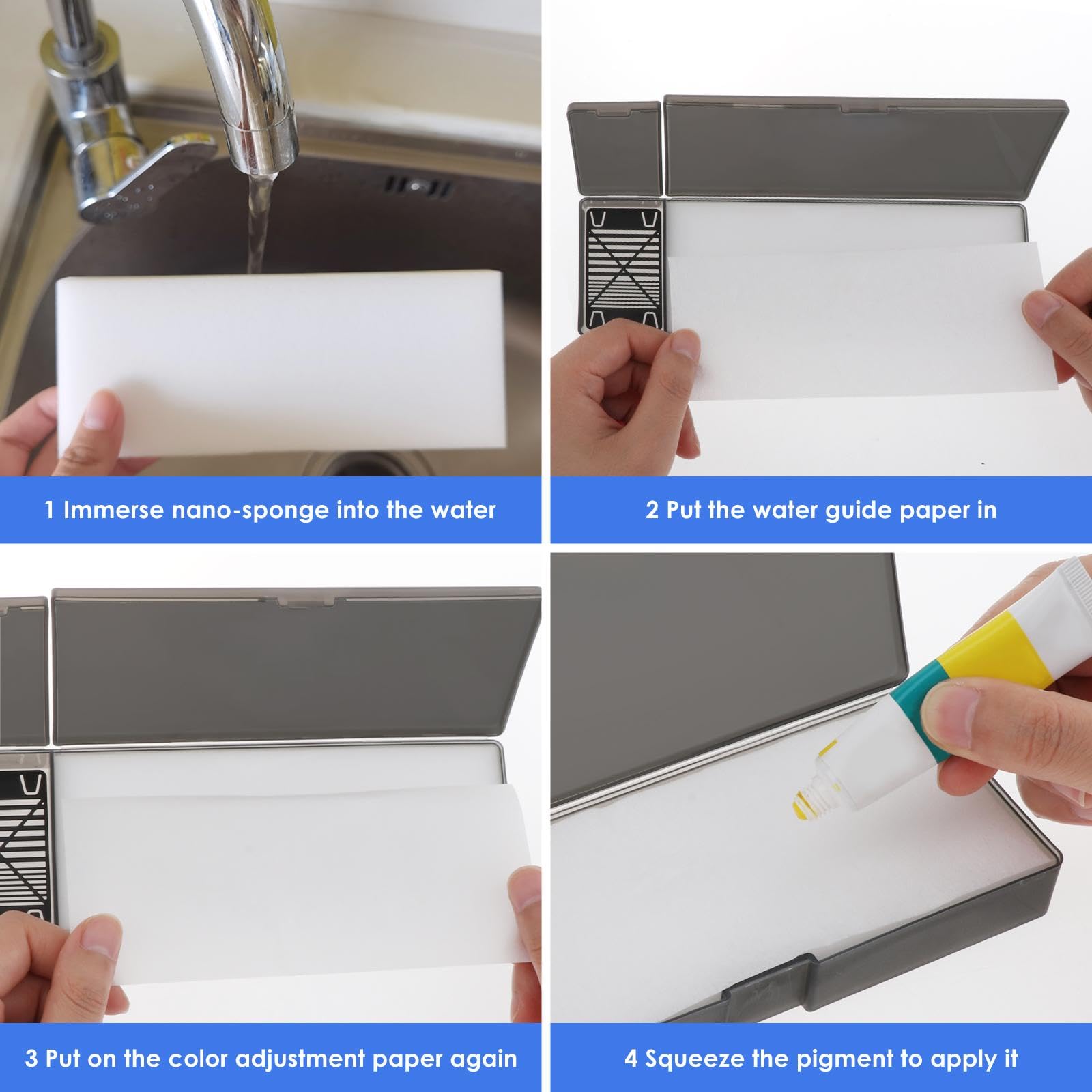 1 Immerse nano-sponge into the water

2 Put the water guide paper in

3 Put on the color adjustment paper again

4 Squeeze the pigment to apply it