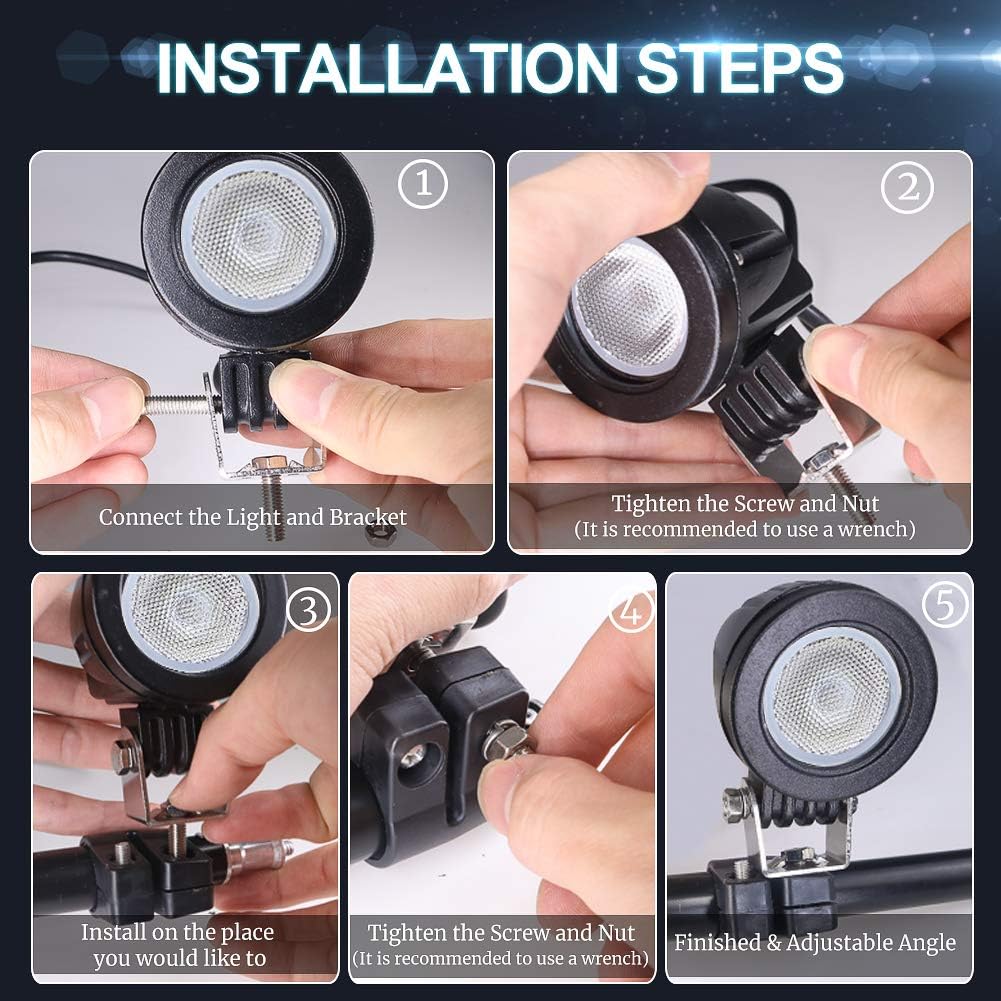 INSTALLATION STEPS

①

Connect the Light and Bracket

②

Tighten the Screw and Nut
(It is recommended to use a wrench)

③

Install on the place you would like to

④

Tighten the Screw and Nut
(It is recommended to use a wrench)

⑤

Finished & Adjustable Angle