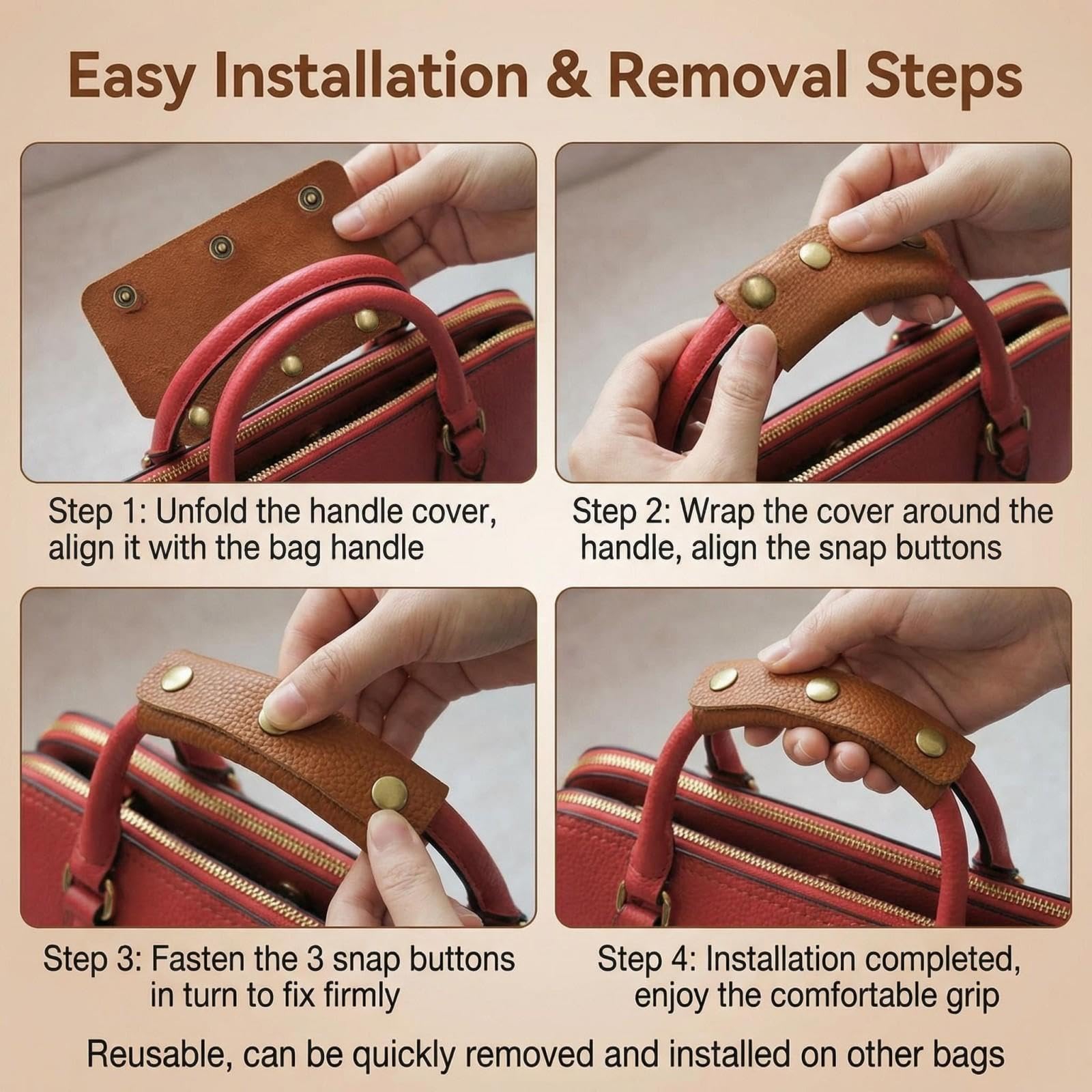 Easy Installation & Removal Steps

Step 1: Unfold the handle cover, align it with the bag handle

Step 2: Wrap the cover around the handle, align the snap buttons

Step 3: Fasten the 3 snap buttons in turn to fix firmly

Step 4: Installation completed, enjoy the comfortable grip

Reusable, can be quickly removed and installed on other bags