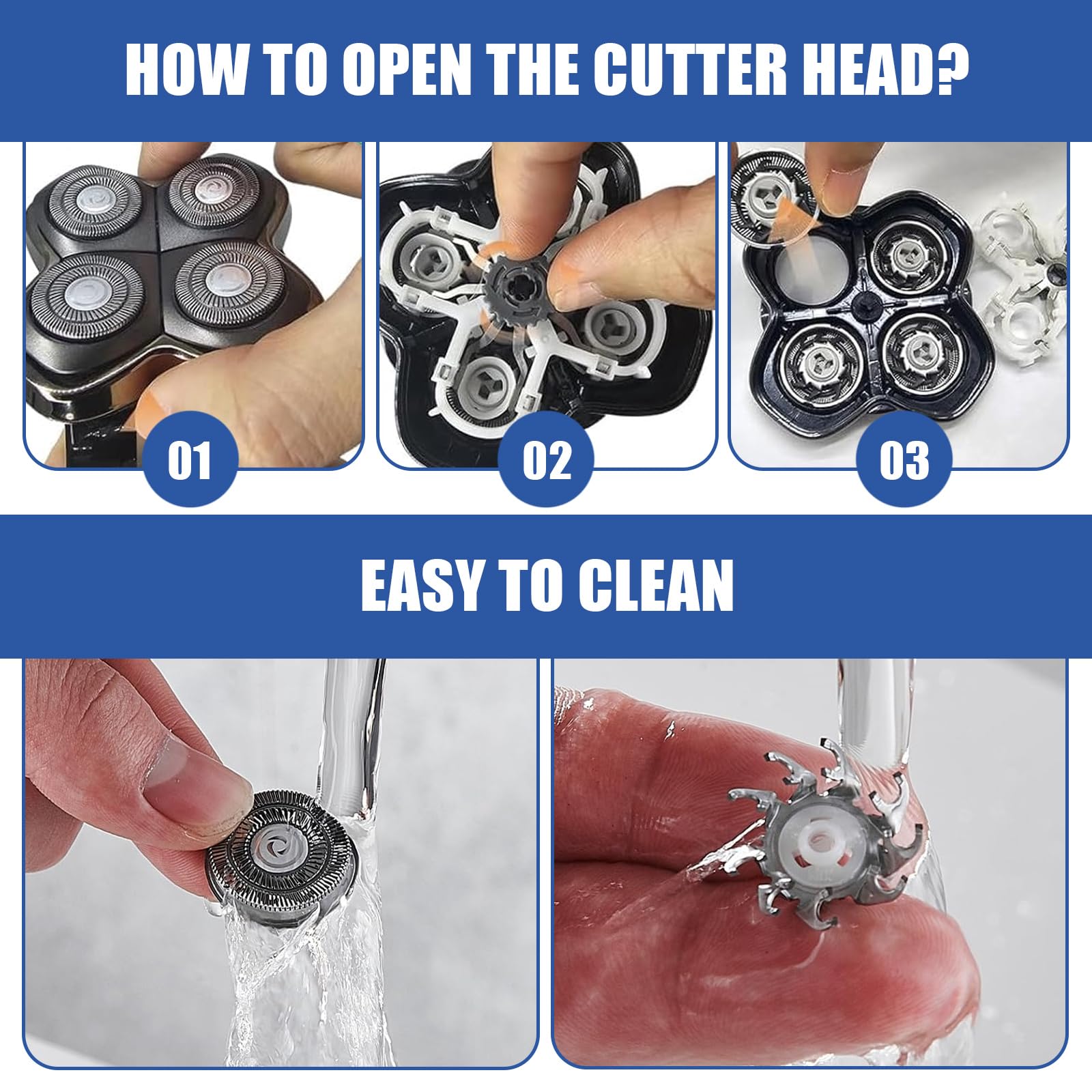 HOW TO OPEN THE CUTTER HEAD?

01

02

03

EASY TO CLEAN