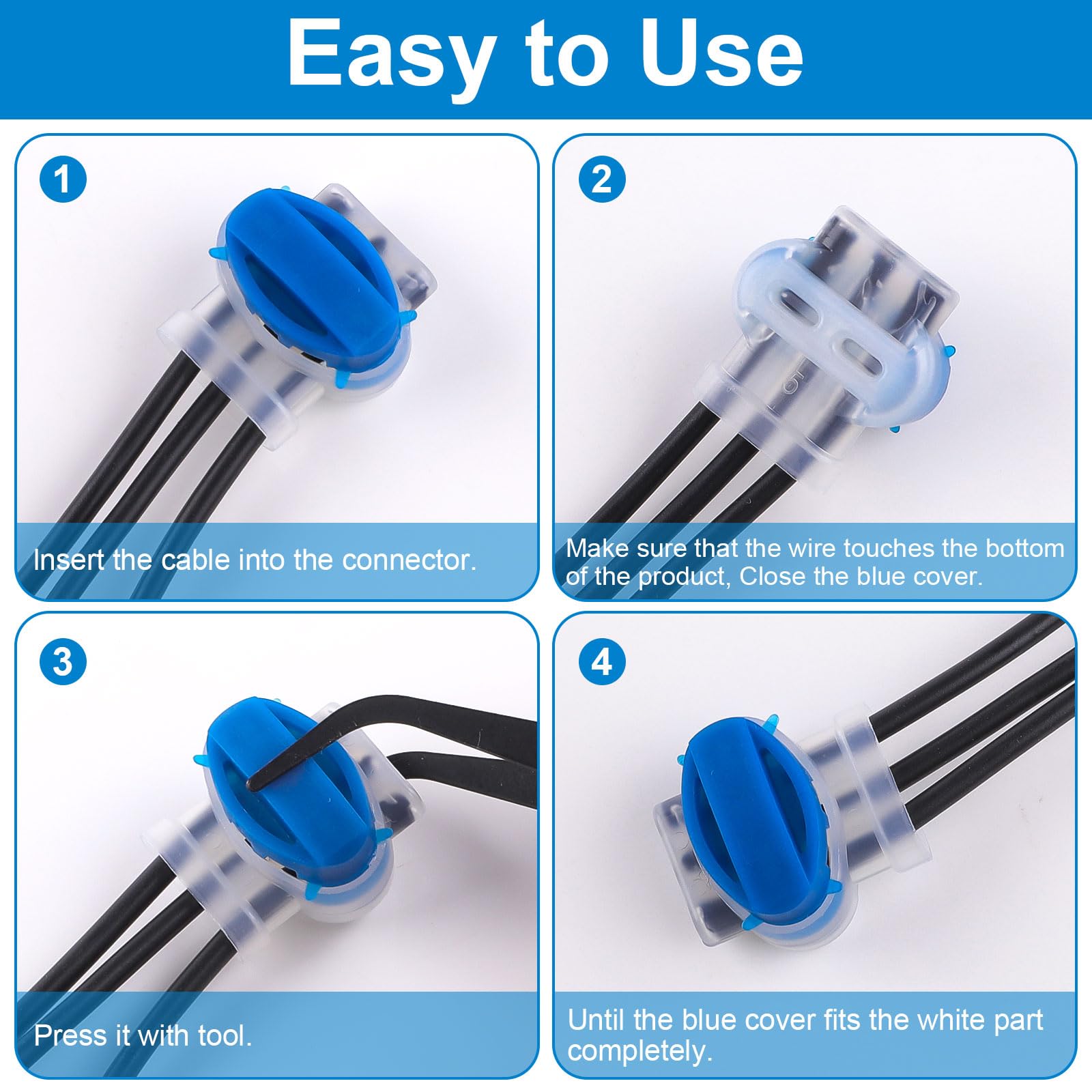 Easy to Use

1

Insert the cable into the connector.

2

Make sure that the wire touches the bottom of the product, Close the blue cover.

3

Press it with tool.

4

Until the blue cover fits the white part completely.