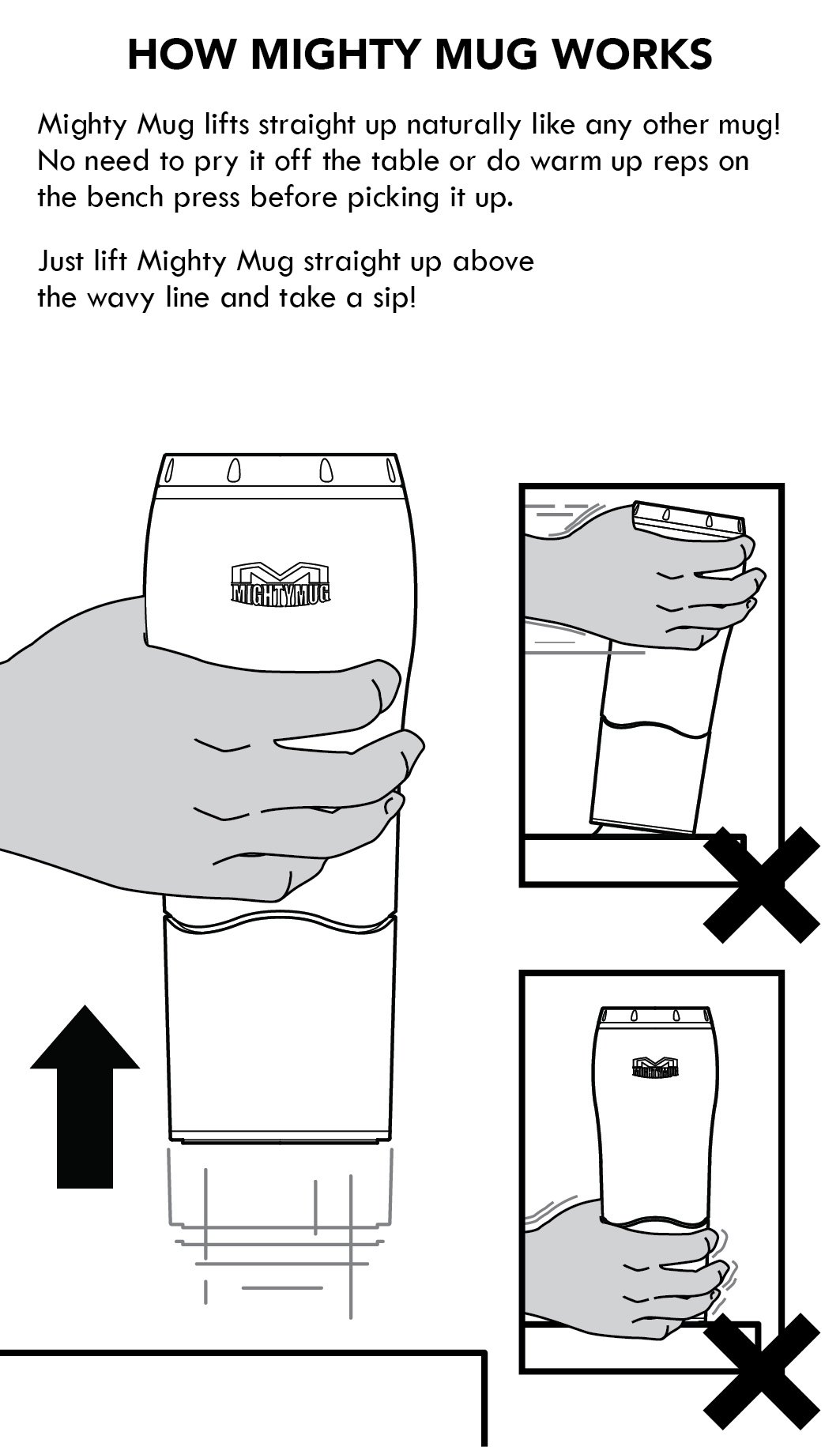 HOW MIGHTY MUG WORKS

Mighty Mug lifts straight up naturally like any other mug! No need to pry it off the table or do warm up reps on the bench press before picking it up.

Just lift Mighty Mug straight up above the wavy line and take a sip!

MIGHTY MUG

MIGHTY MUG