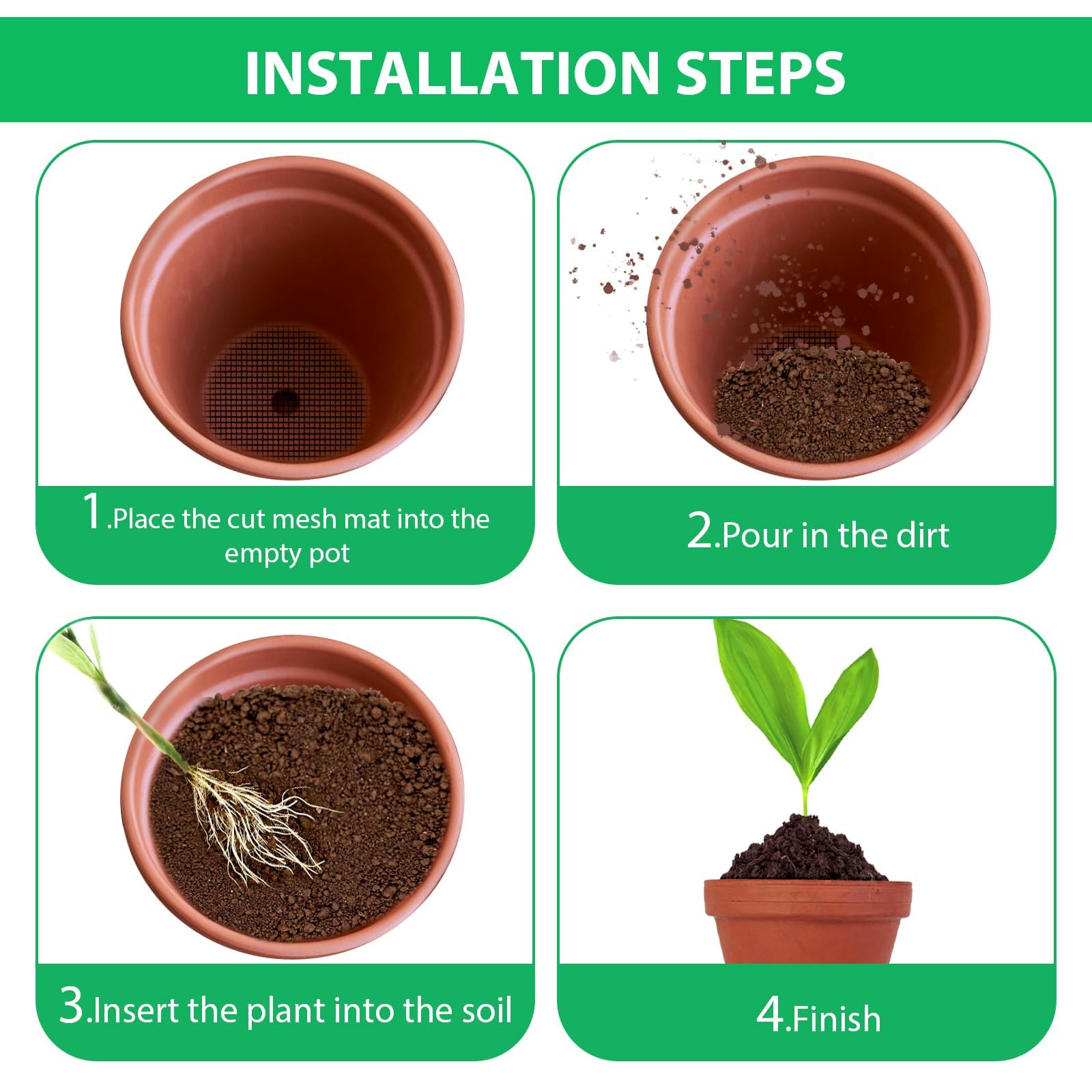 INSTALLATION STEPS

1.Place the cut mesh mat into the empty pot

2.Pour in the dirt

3.Insert the plant into the soil

4.Finish