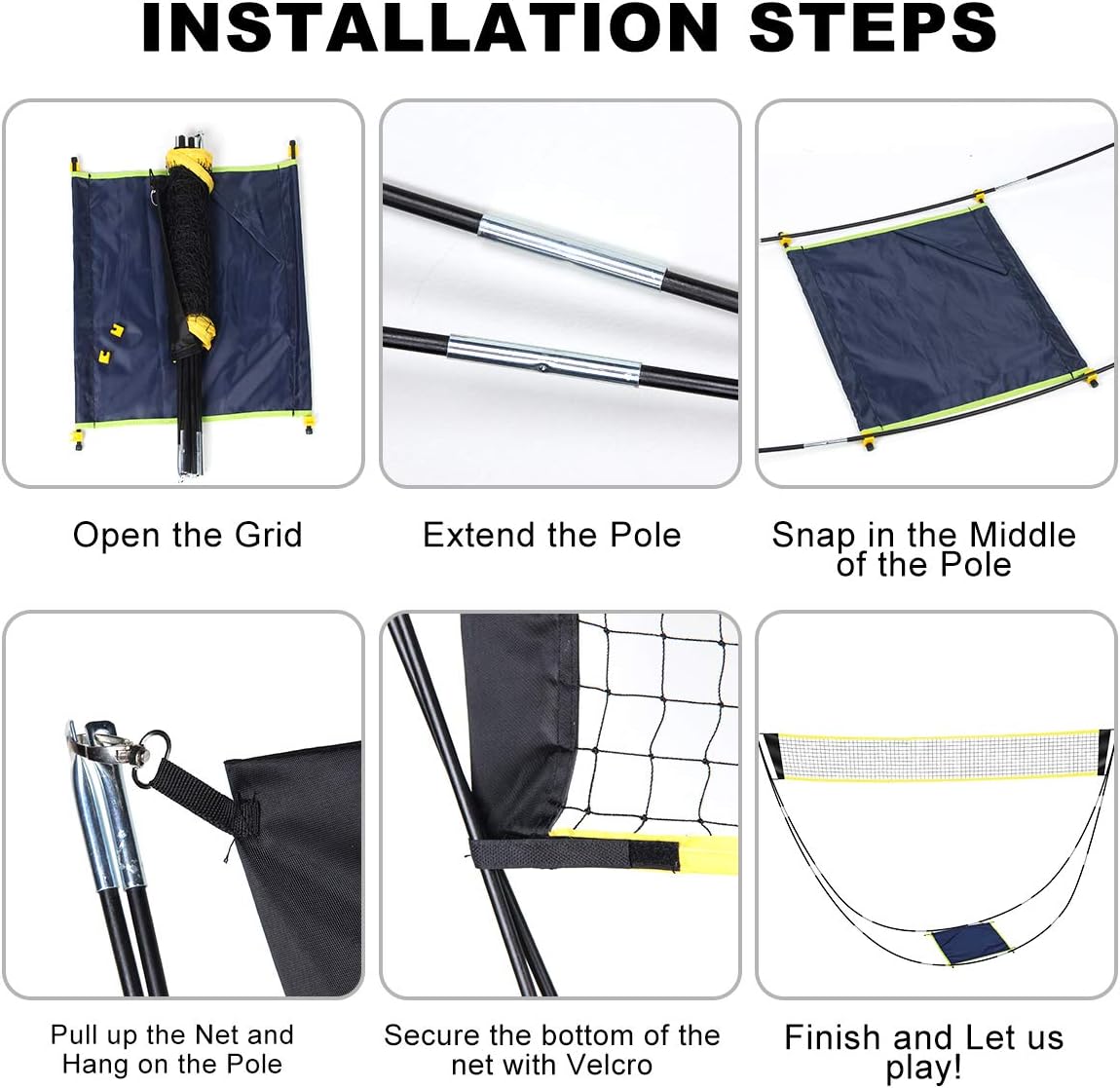 INSTALLATION STEPS

Open the Grid

Extend the Pole

Snap in the Middle of the Pole

Pull up the Net and Hang on the Pole

Secure the bottom of the net with Velcro

Finish and Let us play!