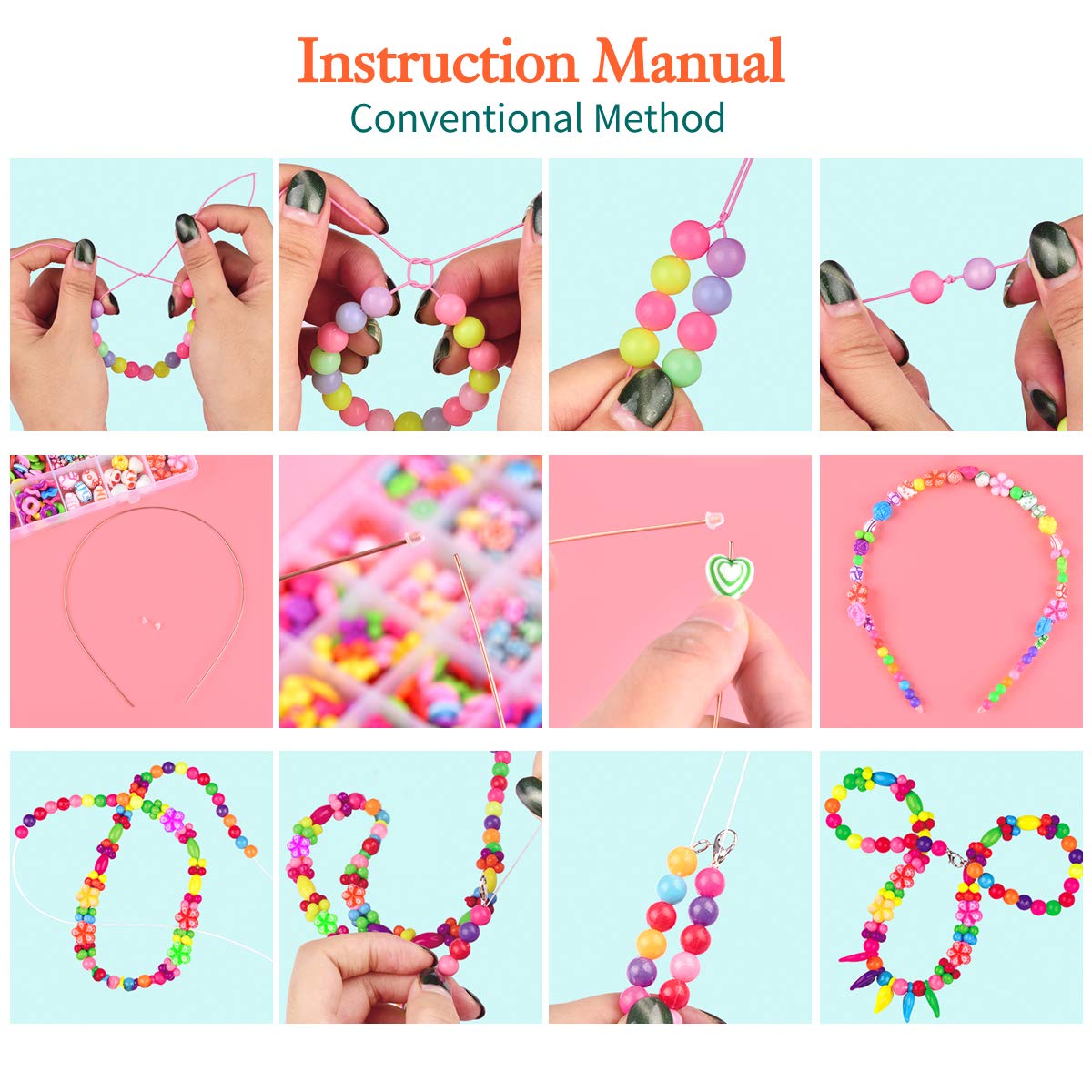 Instruction Manual
Conventional Method