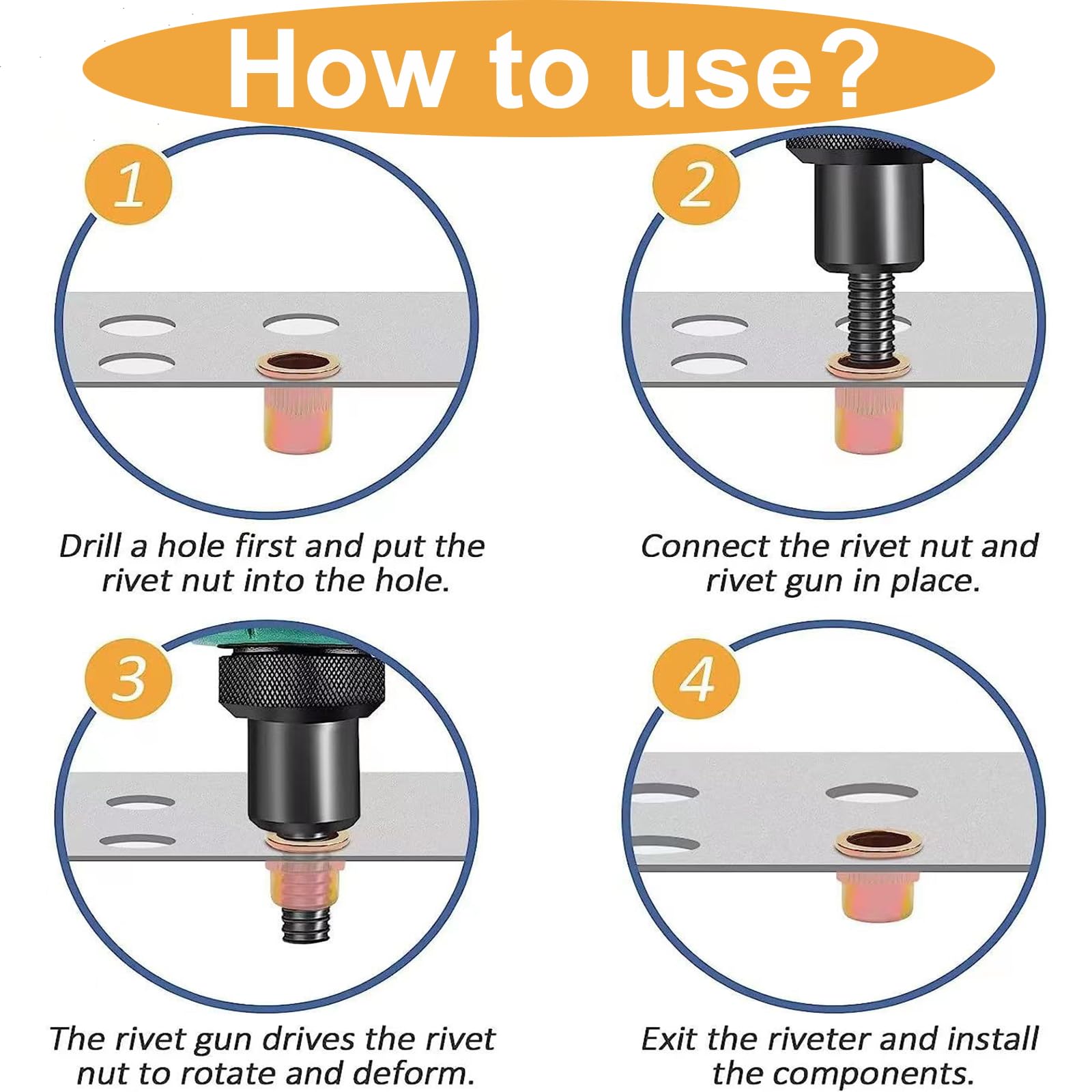 How to use?

1

Drill a hole first and put the rivet nut into the hole.

2

Connect the rivet nut and rivet gun in place.

3

The rivet gun drives the rivet nut to rotate and deform.

4

Exit the riveter and install the components.