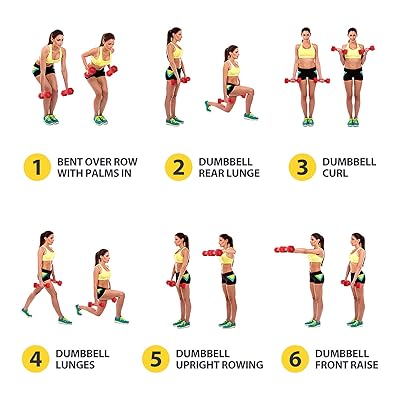 1 BENT OVER ROW WITH PALMS IN

2 DUMBBELL REAR LUNGE

3 DUMBBELL CURL

4 DUMBBELL LUNGES

5 DUMBBELL UPRIGHT ROWING

6 DUMBBELL FRONT RAISE