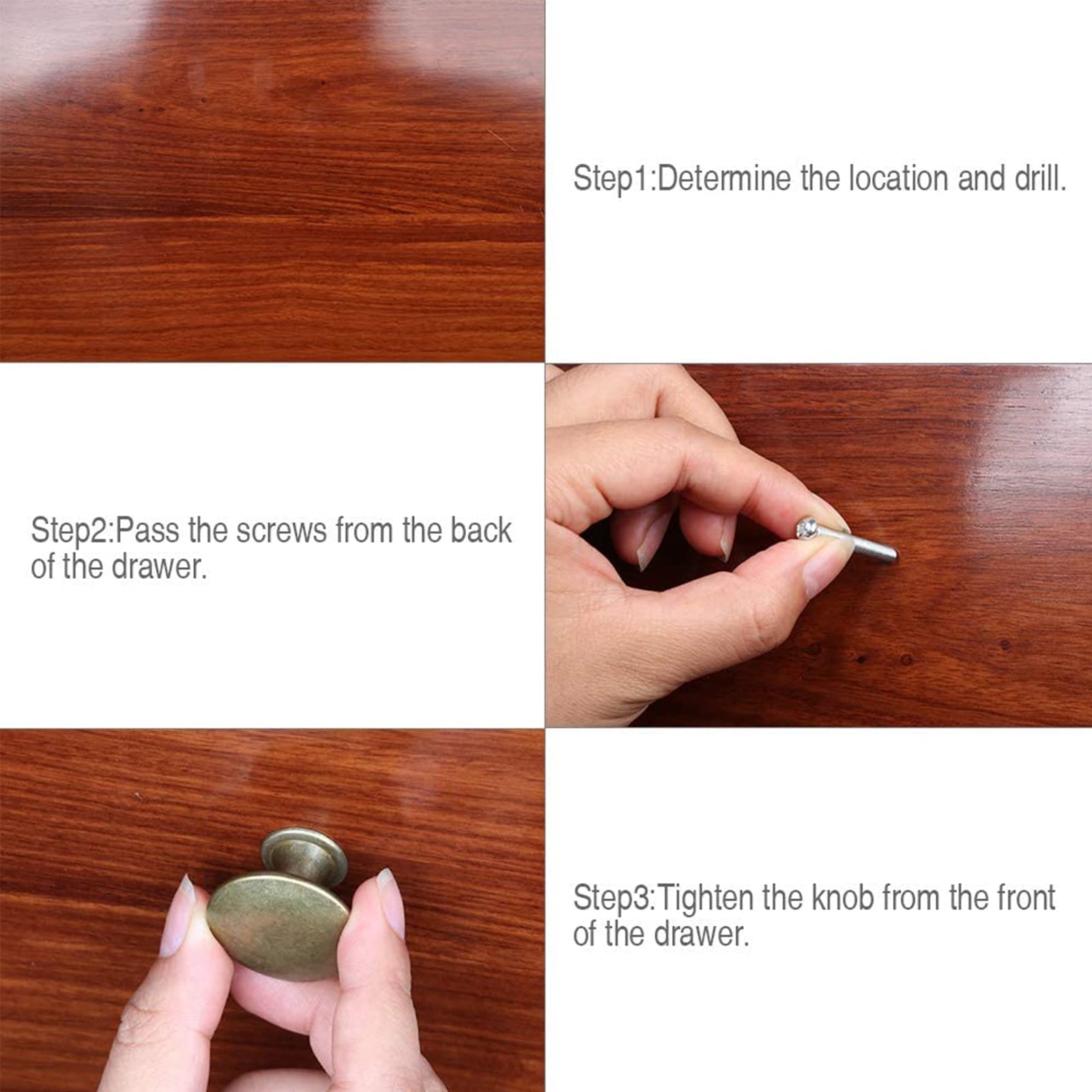 Step1:Determine the location and drill.

Step2:Pass the screws from the back of the drawer.

Step3:Tighten the knob from the front of the drawer.