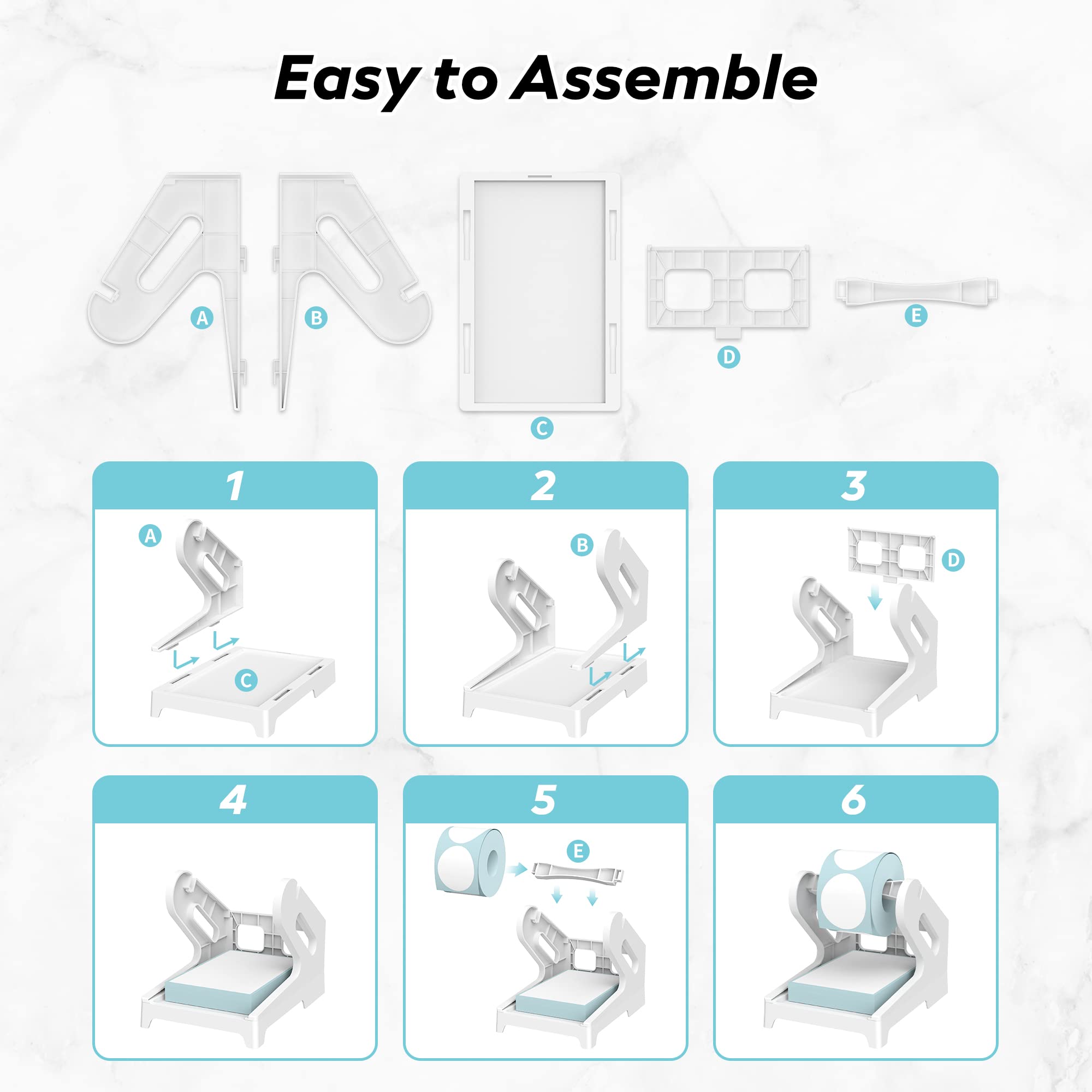 Easy to Assemble

A B C D E

1
A
C

2
B

3
D

4

5
E

6