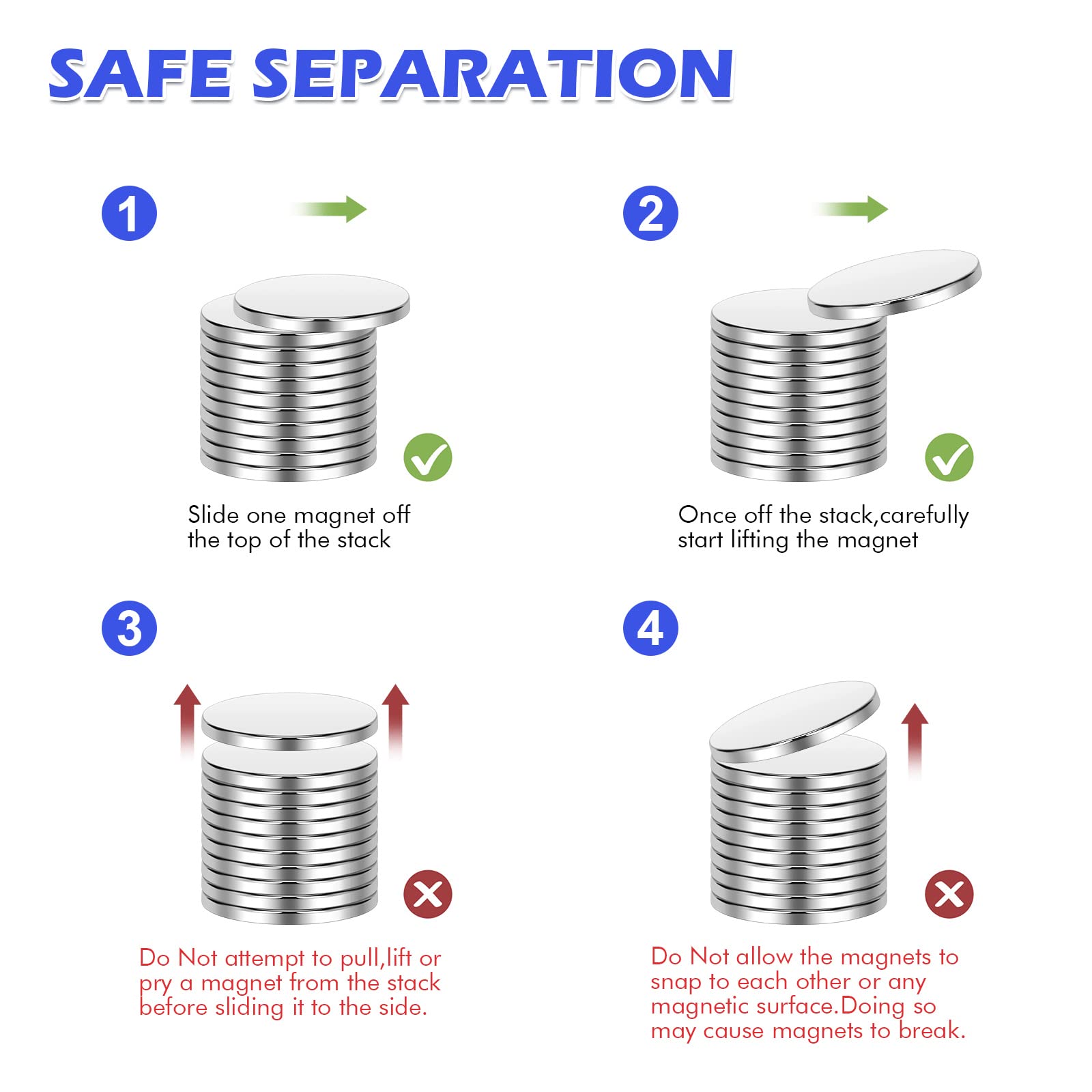 SAFE SEPARATION

1

Slide one magnet off the top of the stack

2

Once off the stack,carefully start lifting the magnet

3

Do Not attempt to pull,lift or pry a magnet from the stack before sliding it to the side.

4

Do Not allow the magnets to snap to each other or any magnetic surface.Doing so may cause magnets to break.