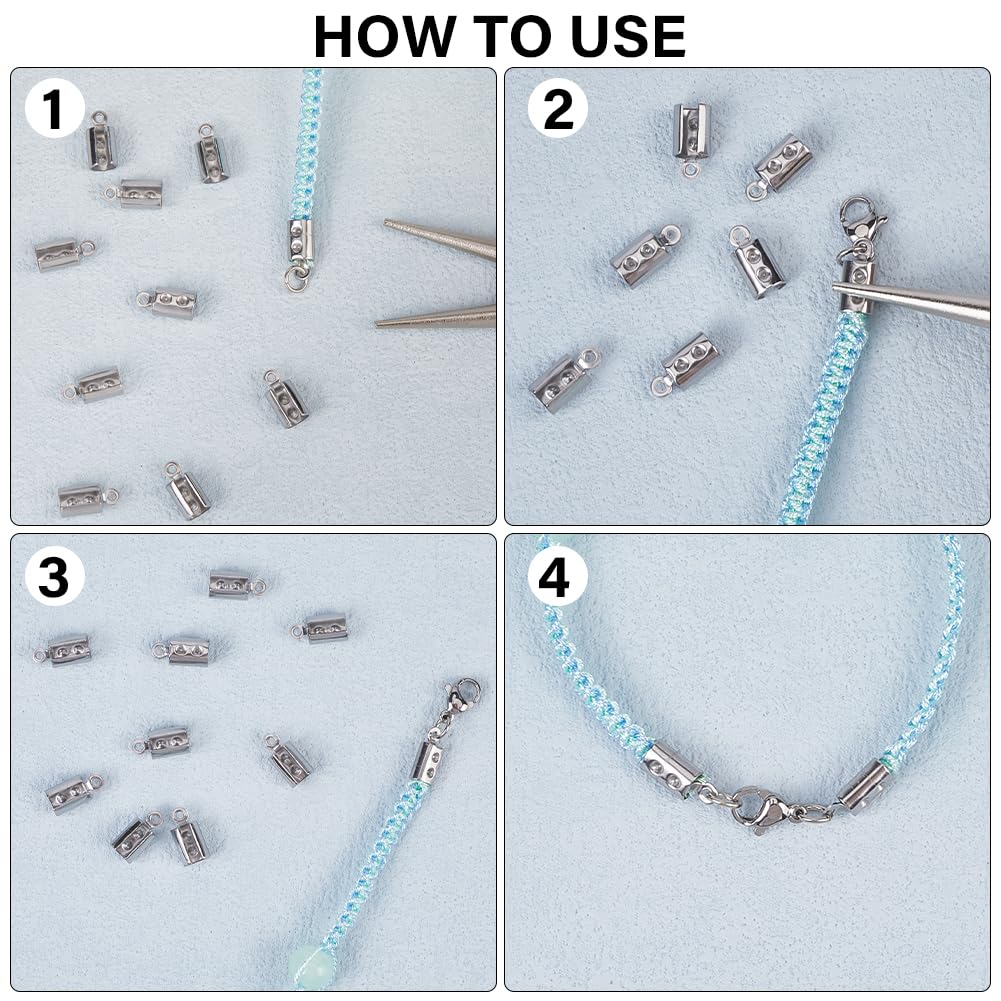 HOW TO USE

1

2

3

4