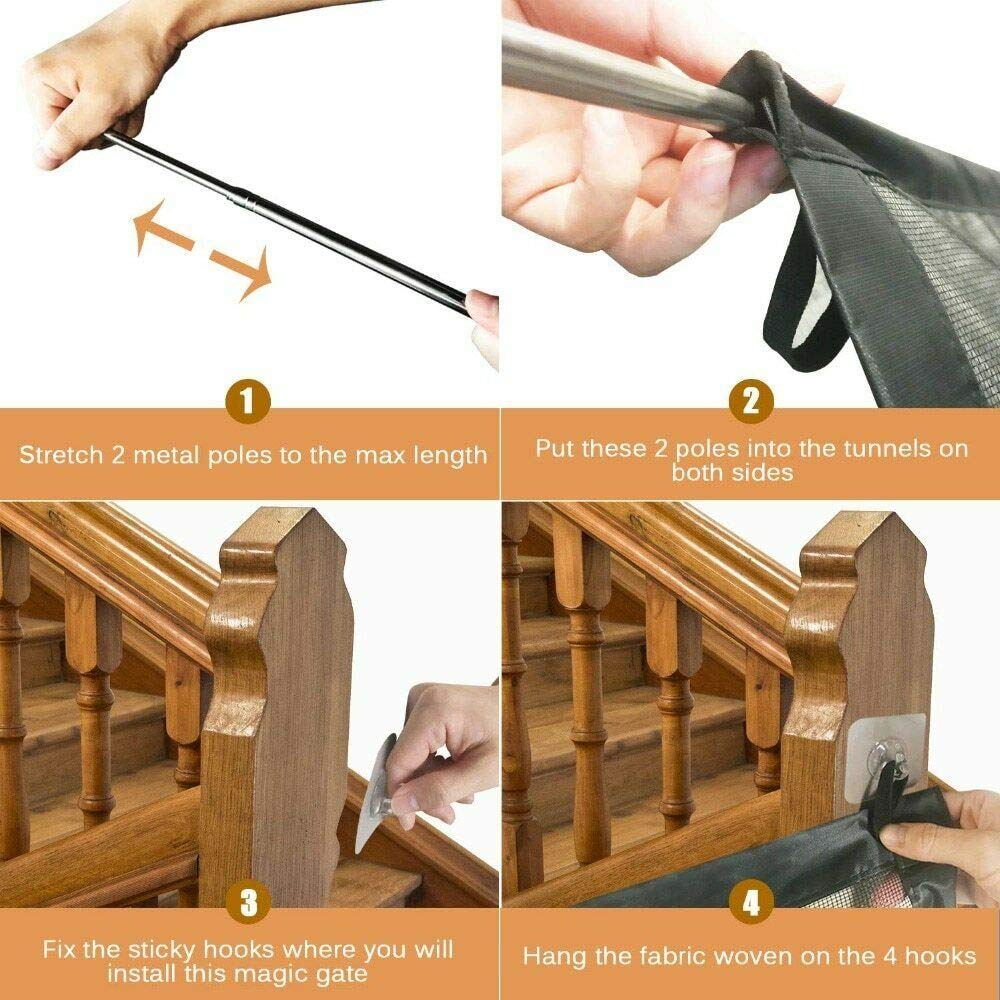 1
Stretch 2 metal poles to the max length

2
Put these 2 poles into the tunnels on both sides

3
Fix the sticky hooks where you will install this magic gate

4
Hang the fabric woven on the 4 hooks