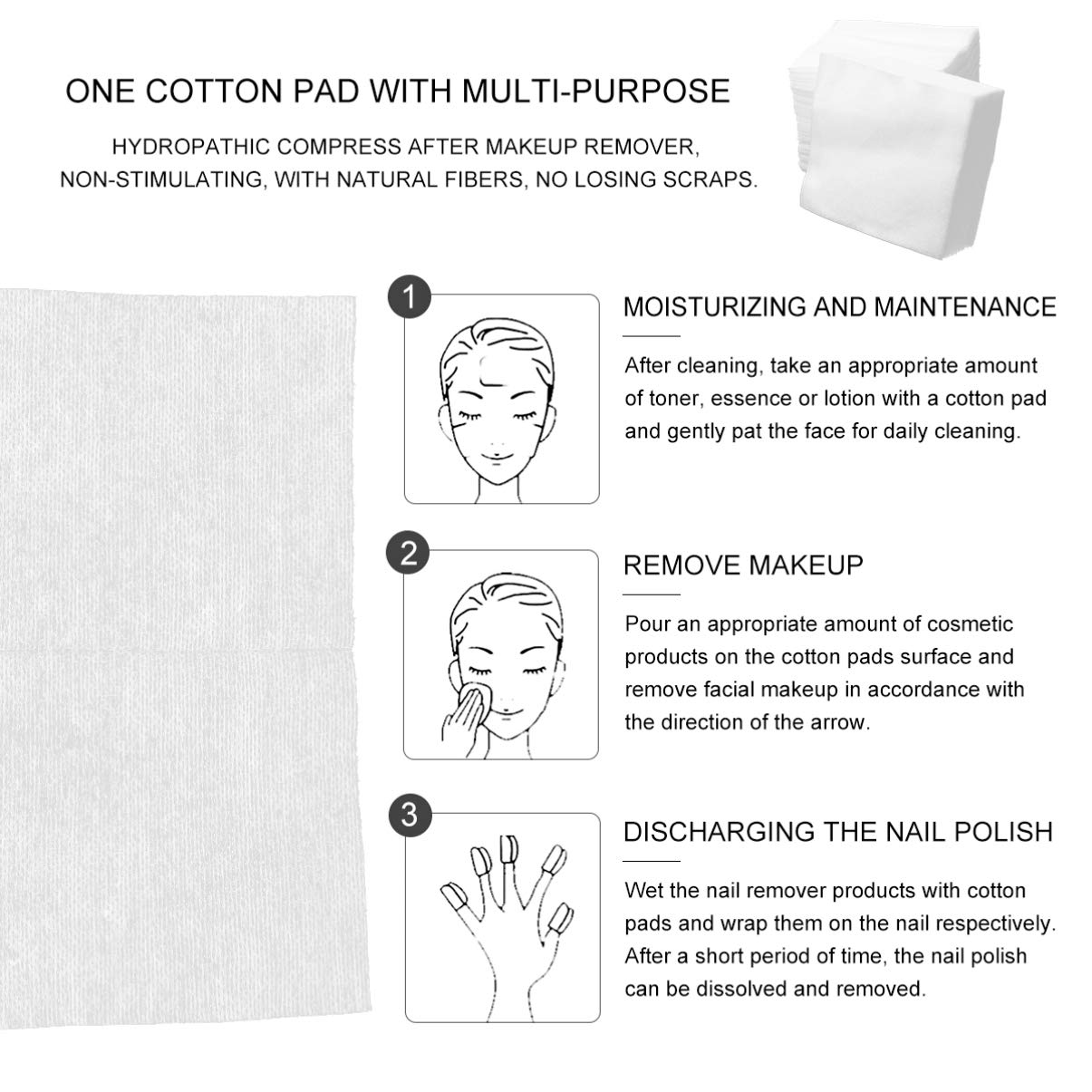 ONE COTTON PAD WITH MULTI-PURPOSE

HYDROPATHIC COMPRESS AFTER MAKEUP REMOVER, NON-STIMULATING, WITH NATURAL FIBERS, NO LOSING SCRAPS.

1

MOISTURIZING AND MAINTENANCE

After cleaning, take an appropriate amount of toner, essence or lotion with a cotton pad and gently pat the face for daily cleaning.

2

REMOVE MAKEUP

Pour an appropriate amount of cosmetic products on the cotton pads surface and remove facial makeup in accordance with the direction of the arrow.

3

DISCHARGING THE NAIL POLISH

Wet the nail remover products with cotton pads and wrap them on the nail respectively. After a short period of time, the nail polish can be dissolved and removed.